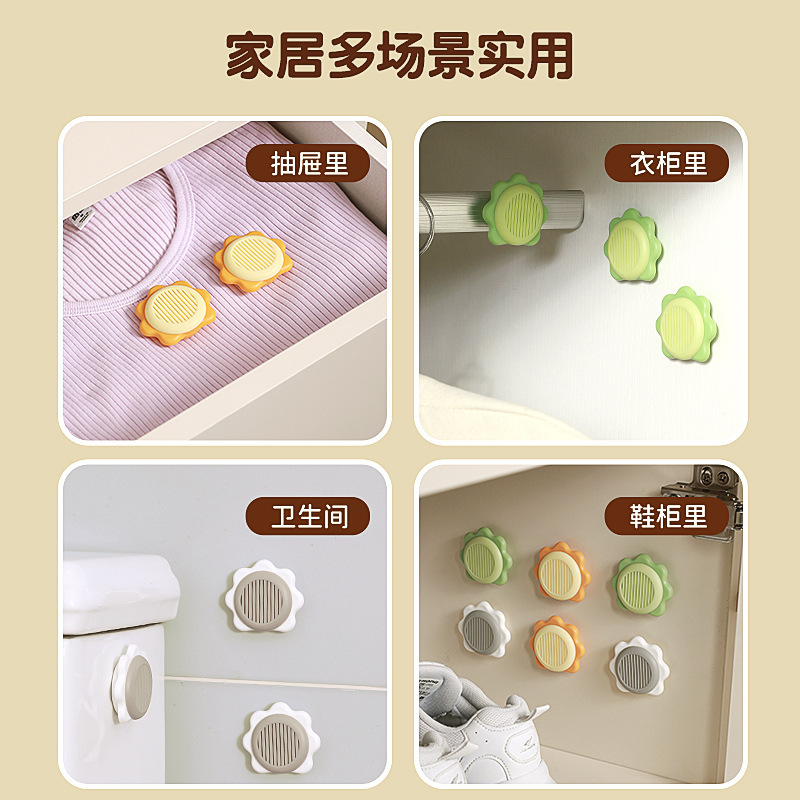 家居多场景实用

抽屉里

衣柜里

卫生间

鞋柜里