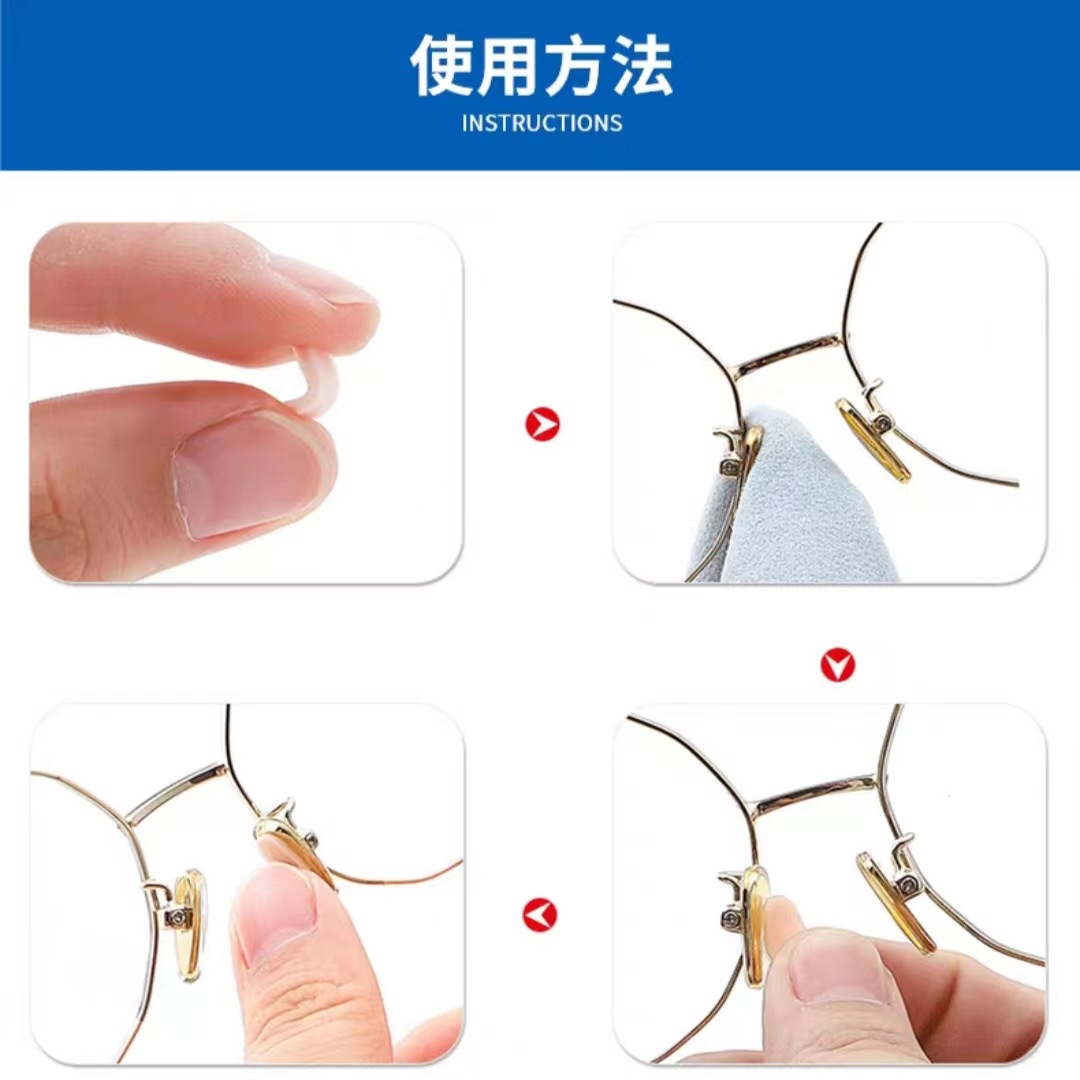 使用方法
INSTRUCTIONS