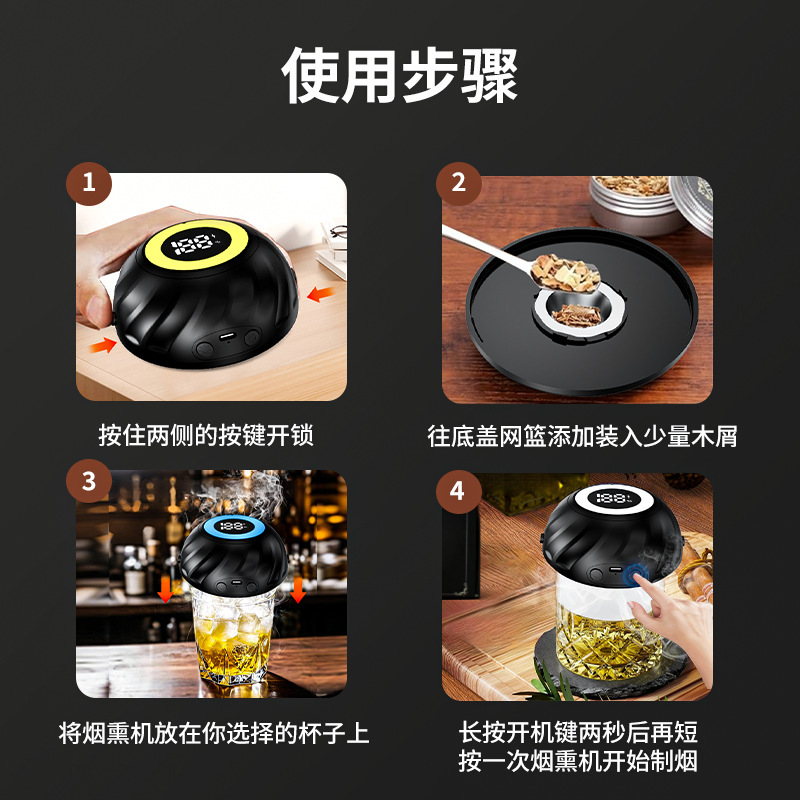 使用步骤

1

按住两侧的按键开锁

2

往底盖网篮添加装入少量木屑

3

将烟熏机放在你选择的杯子上

4

长按开机键两秒后再短按一次烟熏机开始制烟