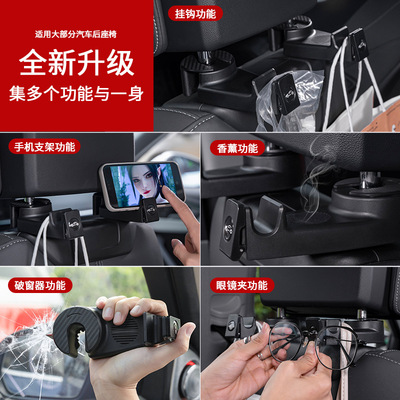 适用大部分汽车后座椅

全新升级

集多个功能与一身

挂钩功能

手机支架功能

香薰功能

破窗器功能

眼镜夹功能