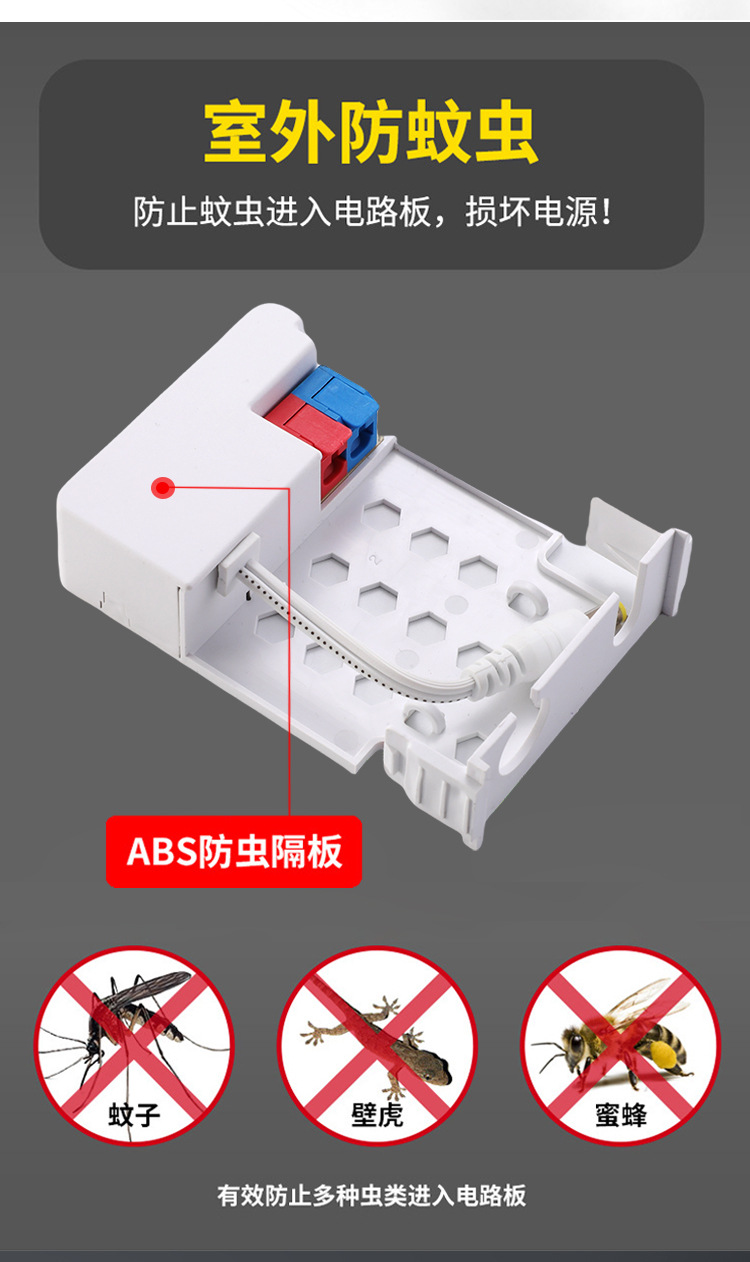 室外防蚊虫

防止蚊虫进入电路板，损坏电源！

ABS防虫隔板

蚊子

壁虎

蜜蜂

有效防止多种虫类进入电路板