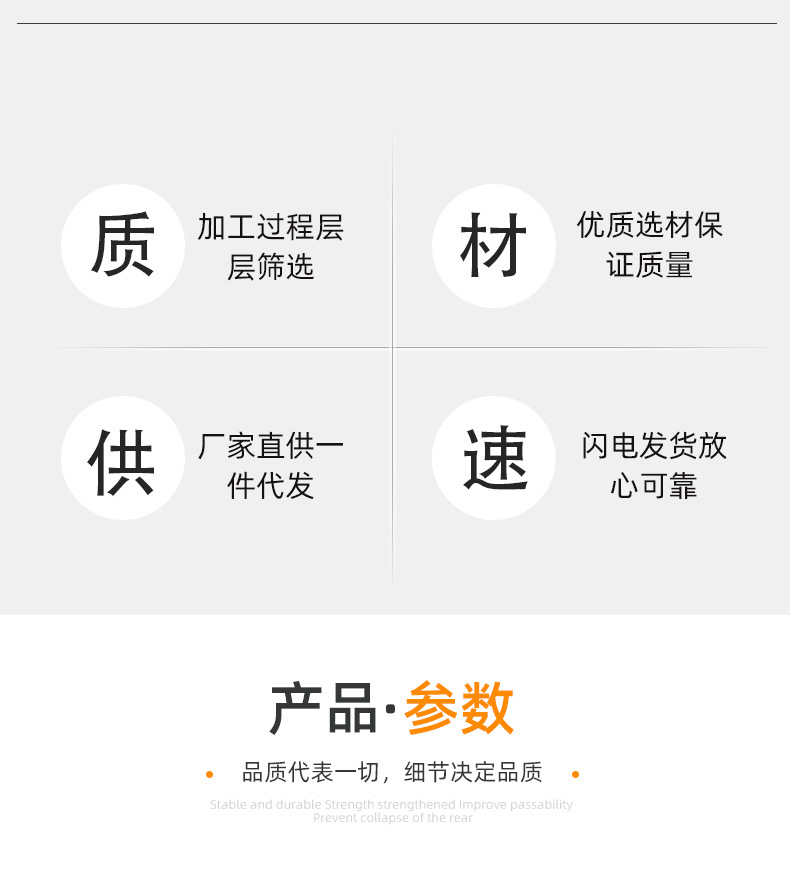 质

加工过程层层筛选

材

优质选材保证质量

供

厂家直供一件代发

速

闪电发货放心可靠

产品·参数

• 品质代表一切，细节决定品质 •

Stable and durable Strength strengthened Improve passability Prevent collapse of the rear