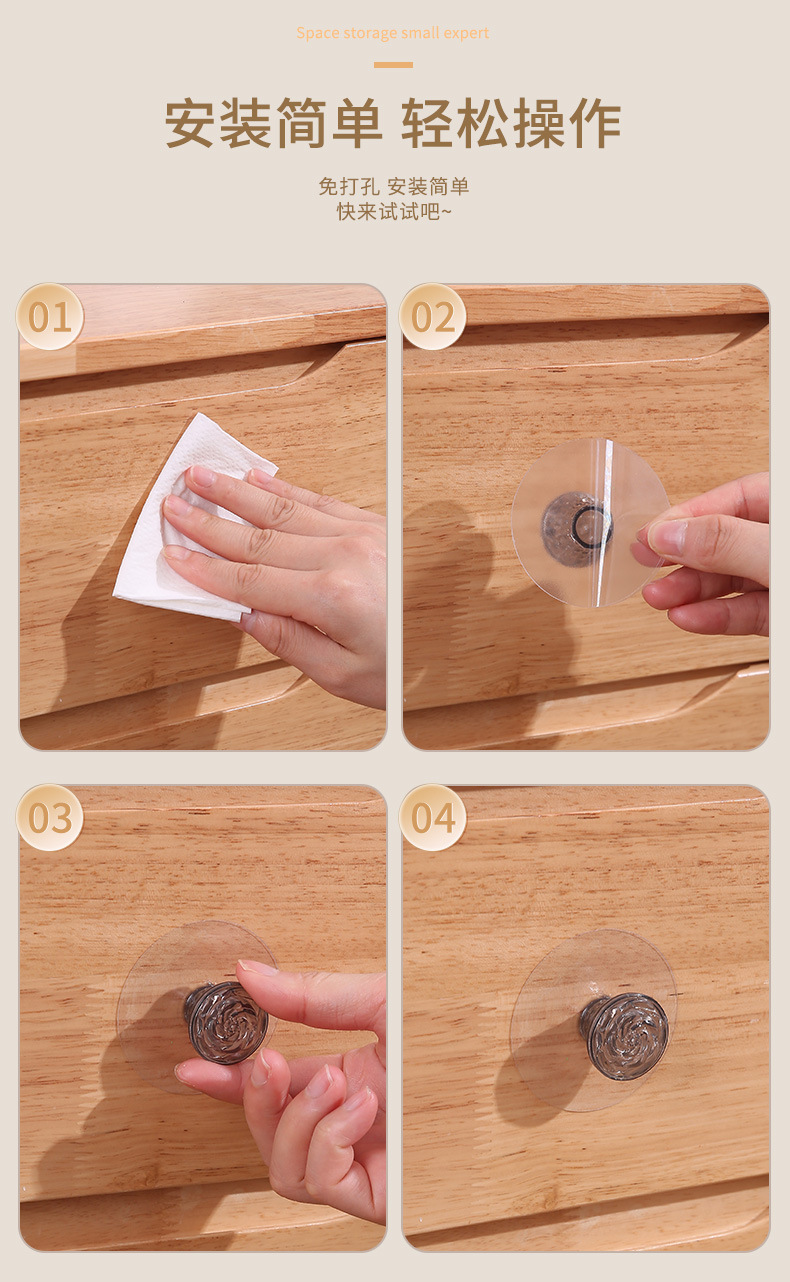 Space storage small expert

安装简单 轻松操作

免打孔 安装简单
快来试试吧~

01

02

03

04