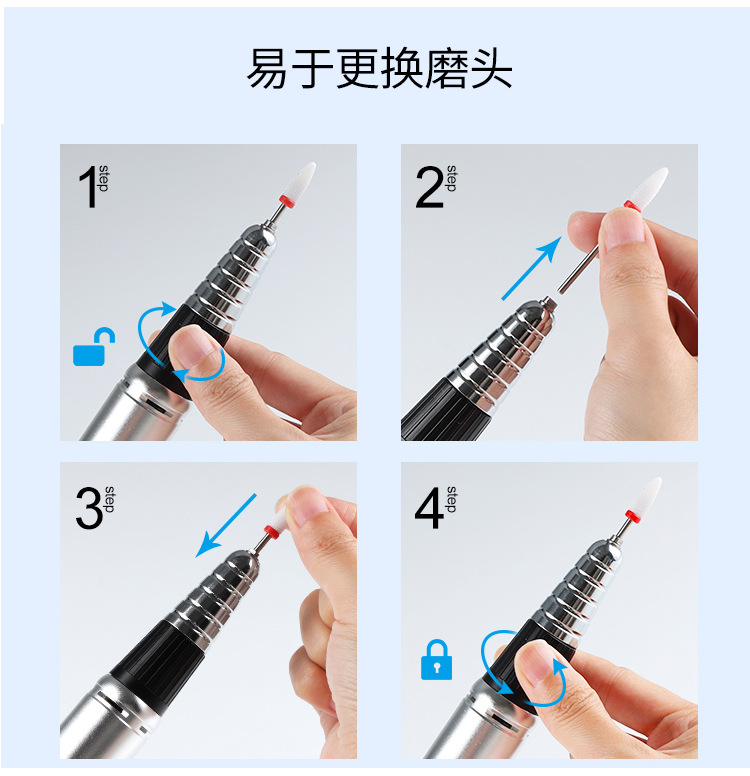 易于更换磨头

1 step

2 step

3 step

4 step