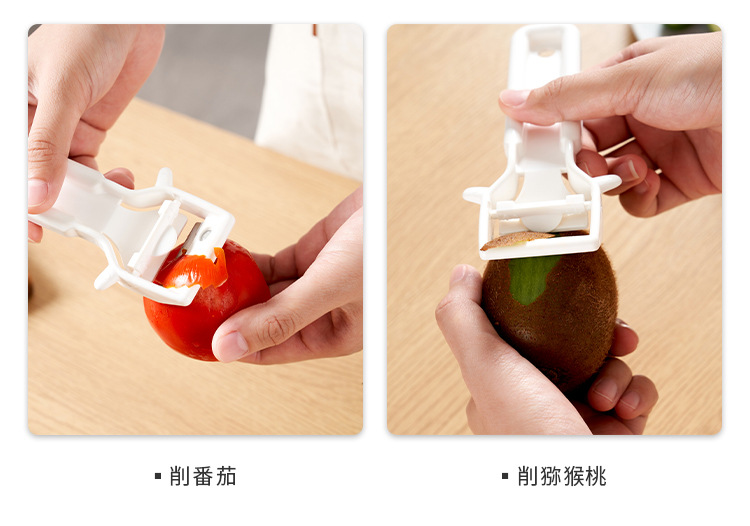 ▪ 削番茄

▪ 削猕猴桃