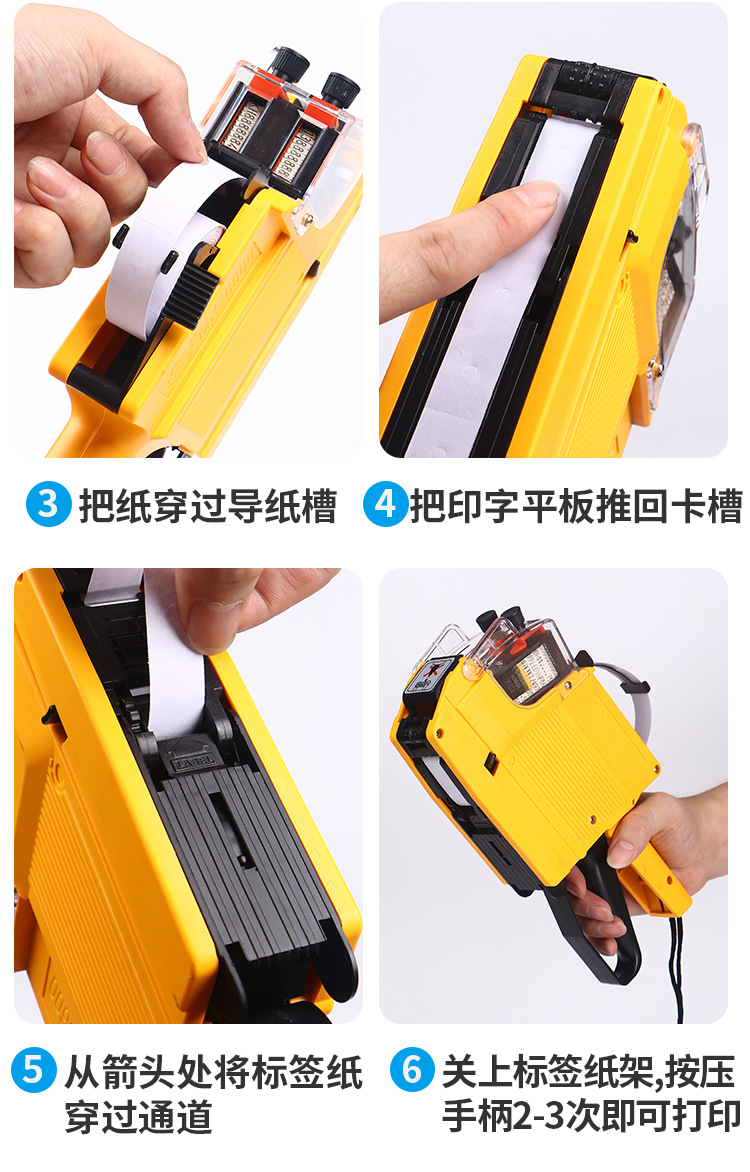 3 把纸穿过导纸槽

4 把印字平板推回卡槽

5 从箭头处将标签纸穿过通道

6 关上标签纸架,按压手柄2-3次即可打印