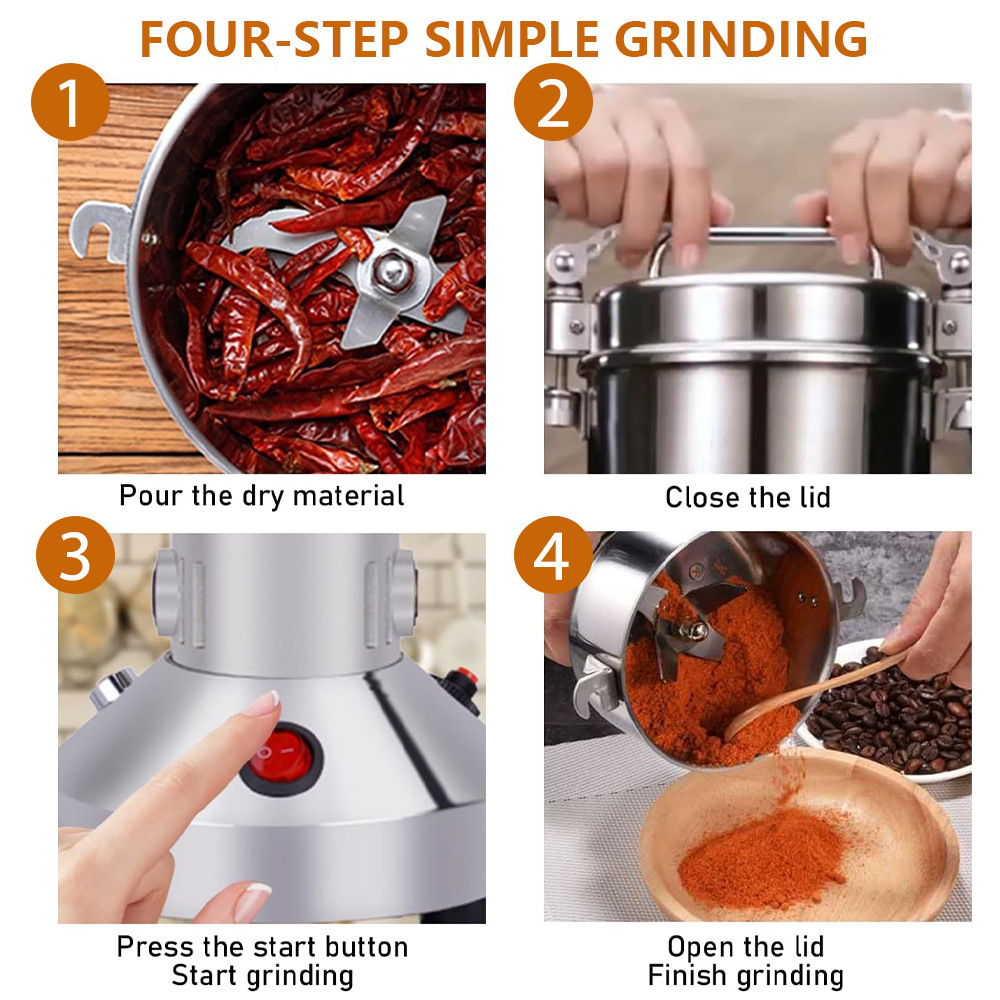 FOUR-STEP SIMPLE GRINDING

1

Pour the dry material

2

Close the lid

3

Press the start button
Start grinding

4

Open the lid
Finish grinding