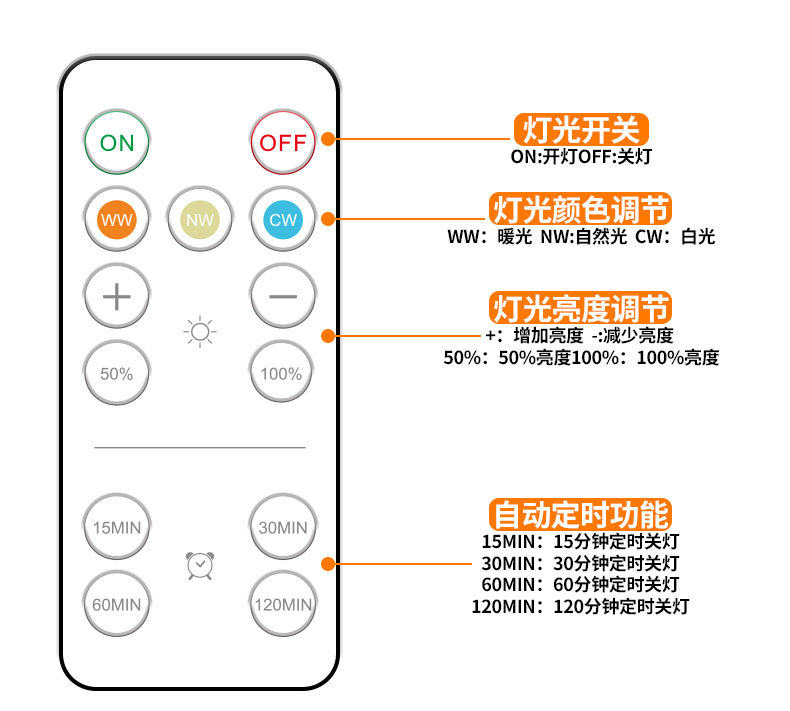 ON OFF

WW NW CW

+ −

50% 100%

15MIN 30MIN

60MIN 120MIN

灯光开关
ON:开灯OFF:关灯

灯光颜色调节
WW：暖光 NW:自然光 CW：白光

灯光亮度调节
+：增加亮度 -:减少亮度
50%：50%亮度100%：100%亮度

自动定时功能
15MIN：15分钟定时关灯
30MIN：30分钟定时关灯
60MIN：60分钟定时关灯
120MIN：120分钟定时关灯