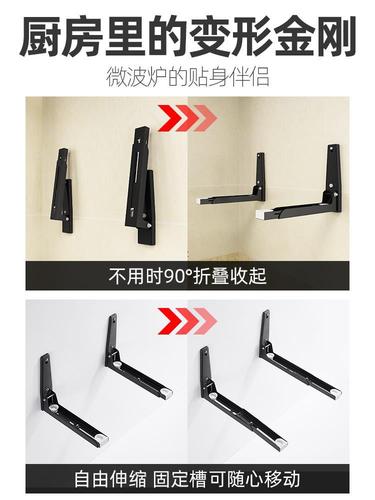 厨房里的变形金刚
微波炉的贴身伴侣

不用时90°折叠收起

自由伸缩 固定槽可随心移动