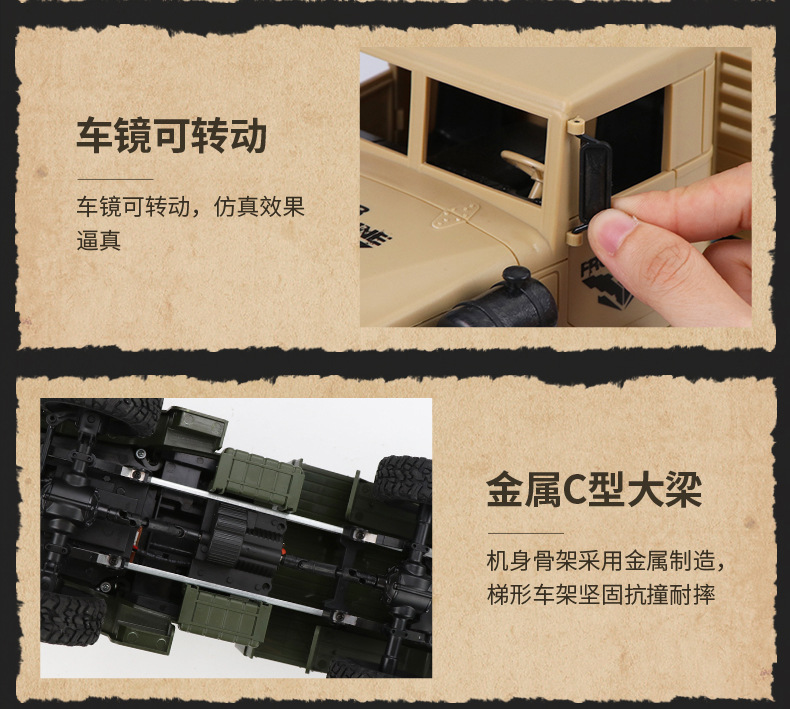 车镜可转动

车镜可转动，仿真效果逼真

金属C型大梁

机身骨架采用金属制造，梯形车架坚固抗撞耐摔