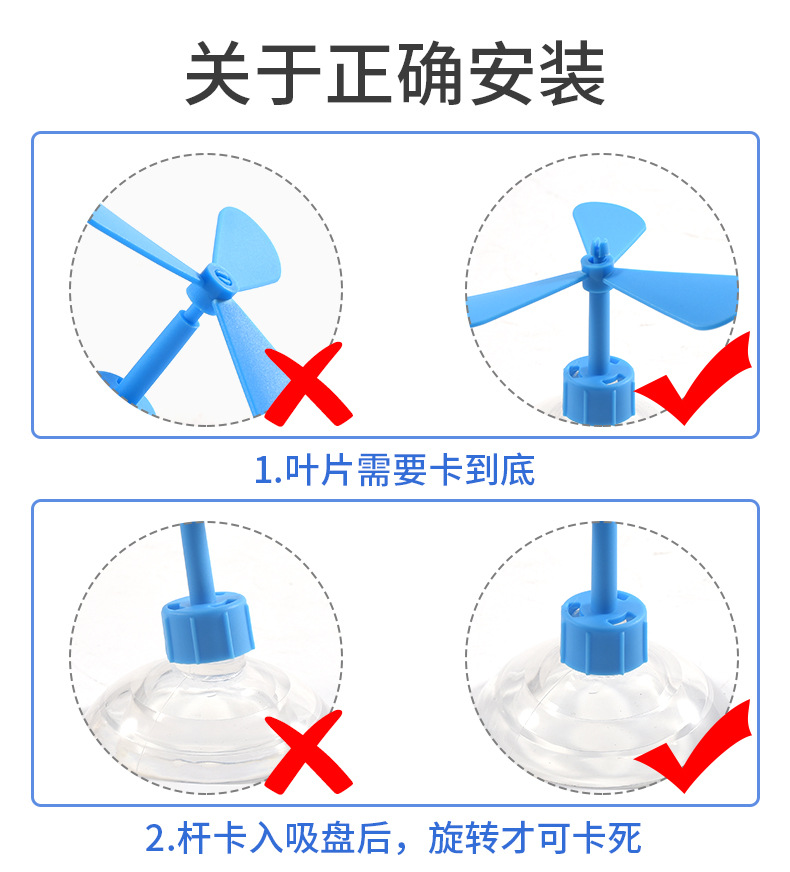 关于正确安装

1.叶片需要卡到底

2.杆卡入吸盘后，旋转才可卡死