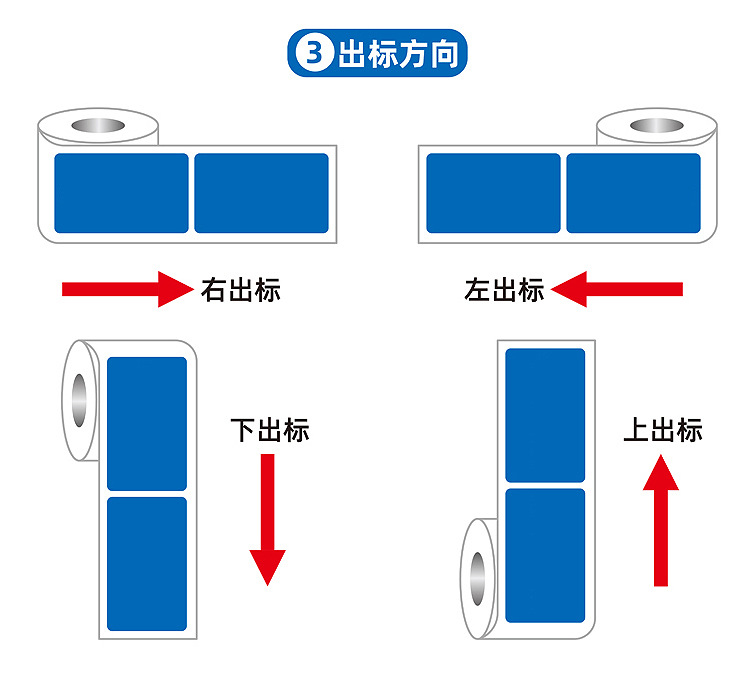 3 出标方向

右出标

左出标

下出标

上出标