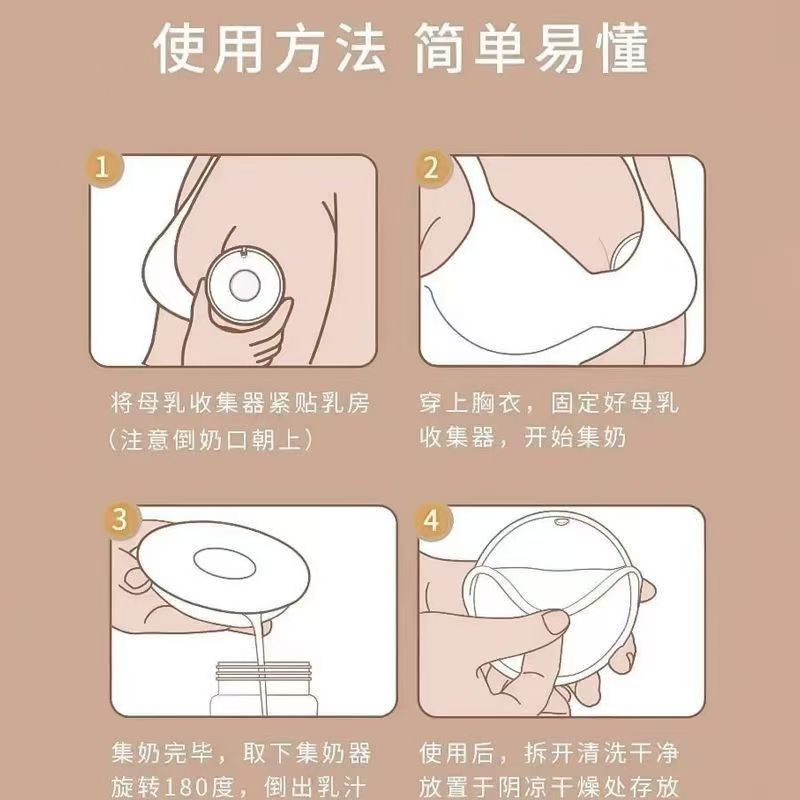 使用方法 简单易懂

1

将母乳收集器紧贴乳房（注意倒奶口朝上）

2

穿上胸衣，固定好母乳收集器，开始集奶

3

集奶完毕，取下集奶器旋转180度，倒出乳汁

4

使用后，拆开清洗干净放置于阴凉干燥处存放