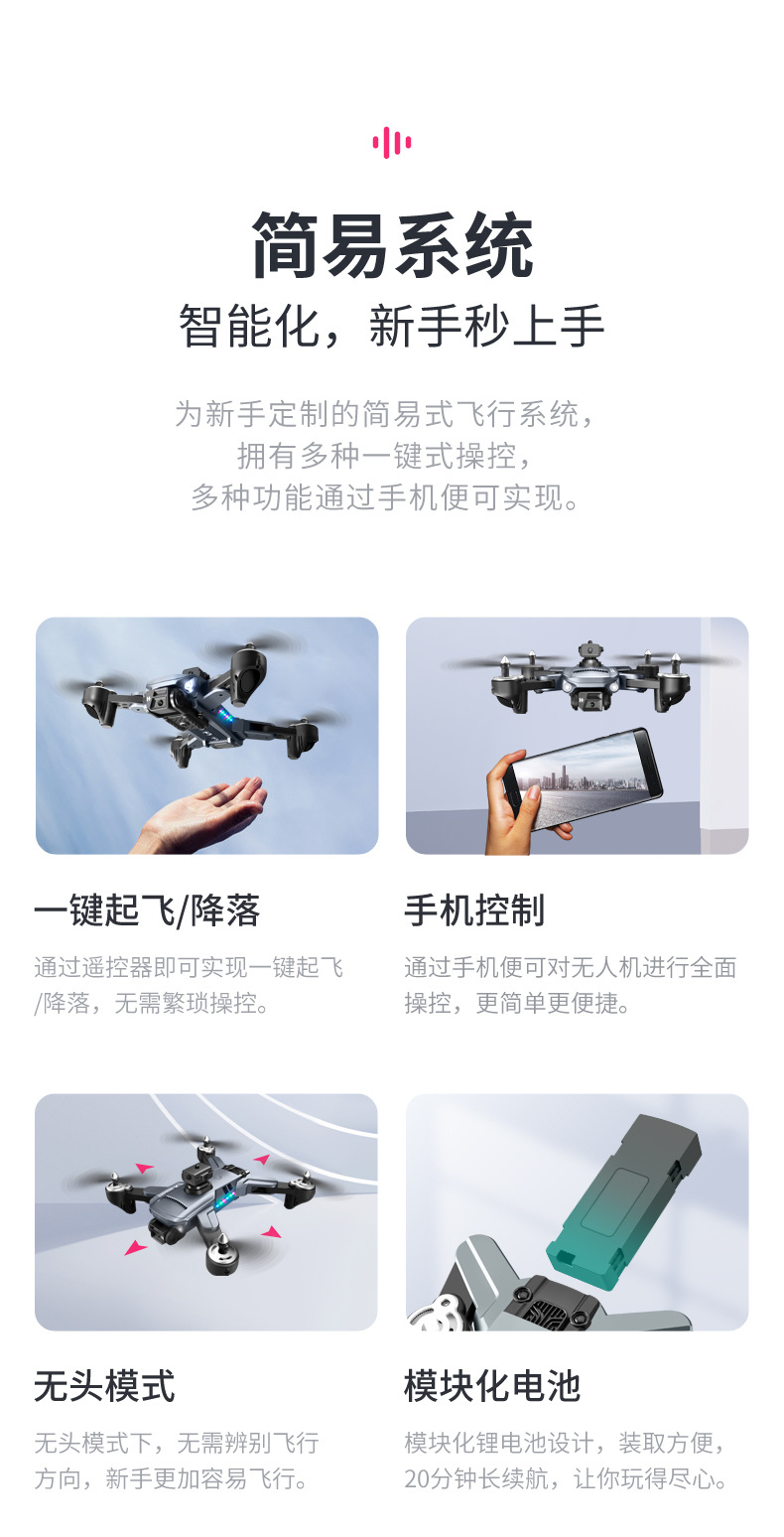 简易系统

智能化，新手秒上手

为新手定制的简易式飞行系统，
拥有多种一键式操控，
多种功能通过手机便可实现。

一键起飞/降落

通过遥控器即可实现一键起飞/降落，无需繁琐操控。

手机控制

通过手机便可对无人机进行全面操控，更简单更便捷。

无头模式

无头模式下，无需辨别飞行方向，新手更加容易飞行。

模块化电池

模块化锂电池设计，装取方便，20分钟长续航，让你玩得尽心。