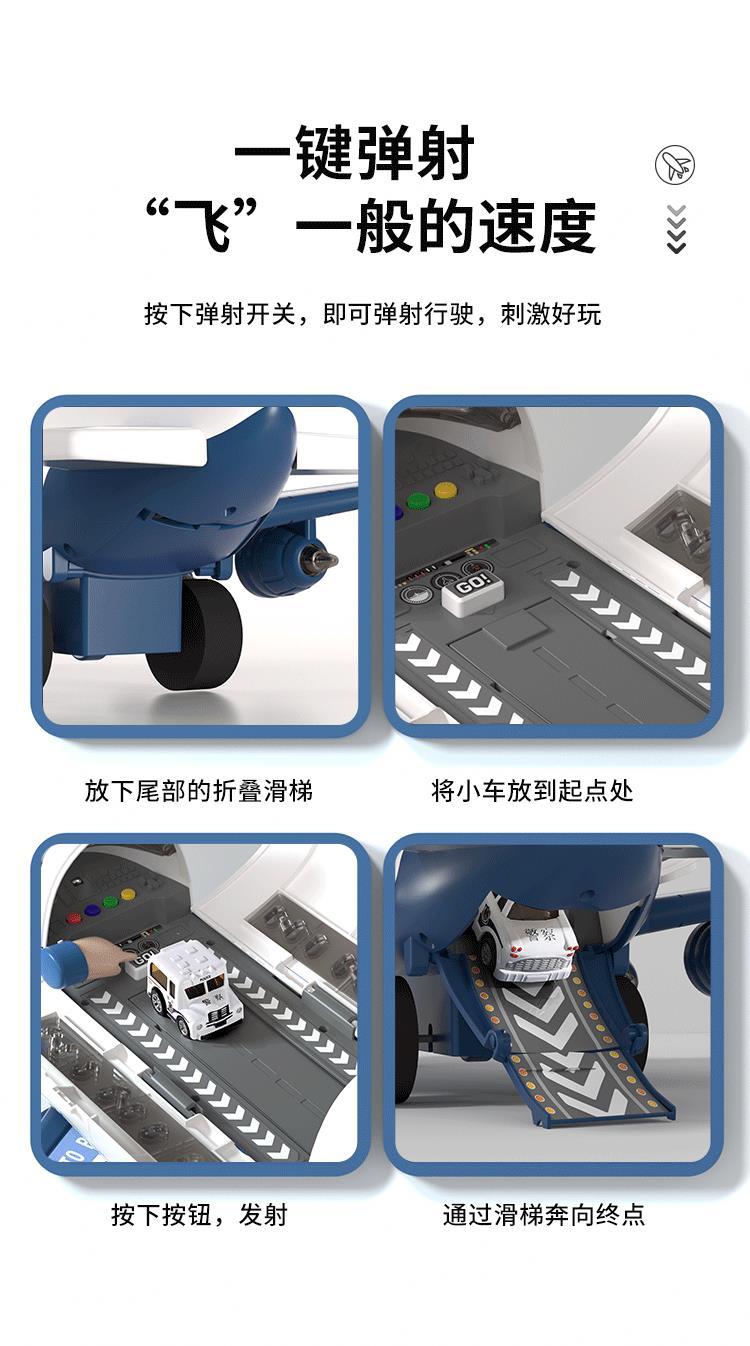 一键弹射
“飞”一般的速度

按下弹射开关，即可弹射行驶，刺激好玩

GO!

放下尾部的折叠滑梯

将小车放到起点处

GO!

警察

警察

按下按钮，发射

通过滑梯奔向终点