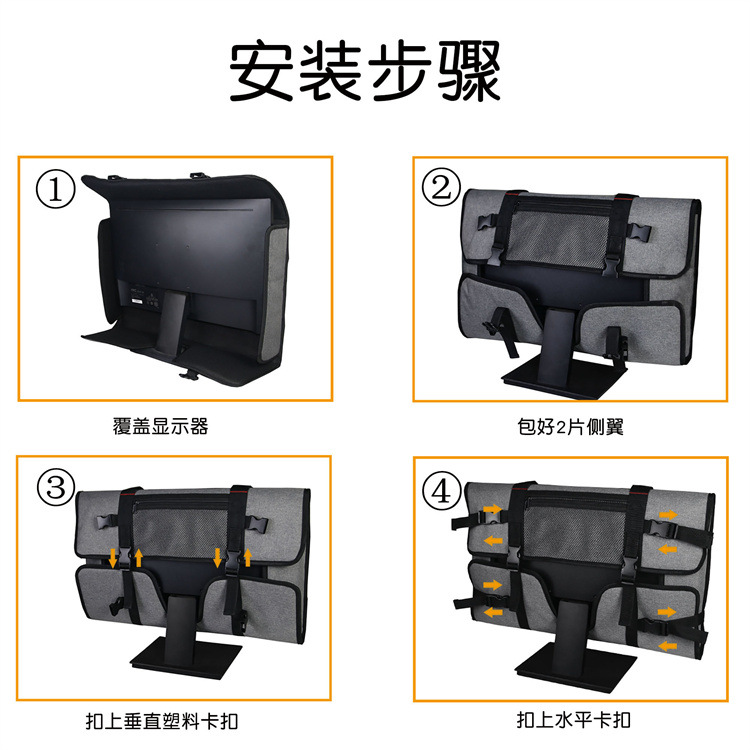 安装步骤

①

覆盖显示器

②

包好2片侧翼

③

扣上垂直塑料卡扣

④

扣上水平卡扣