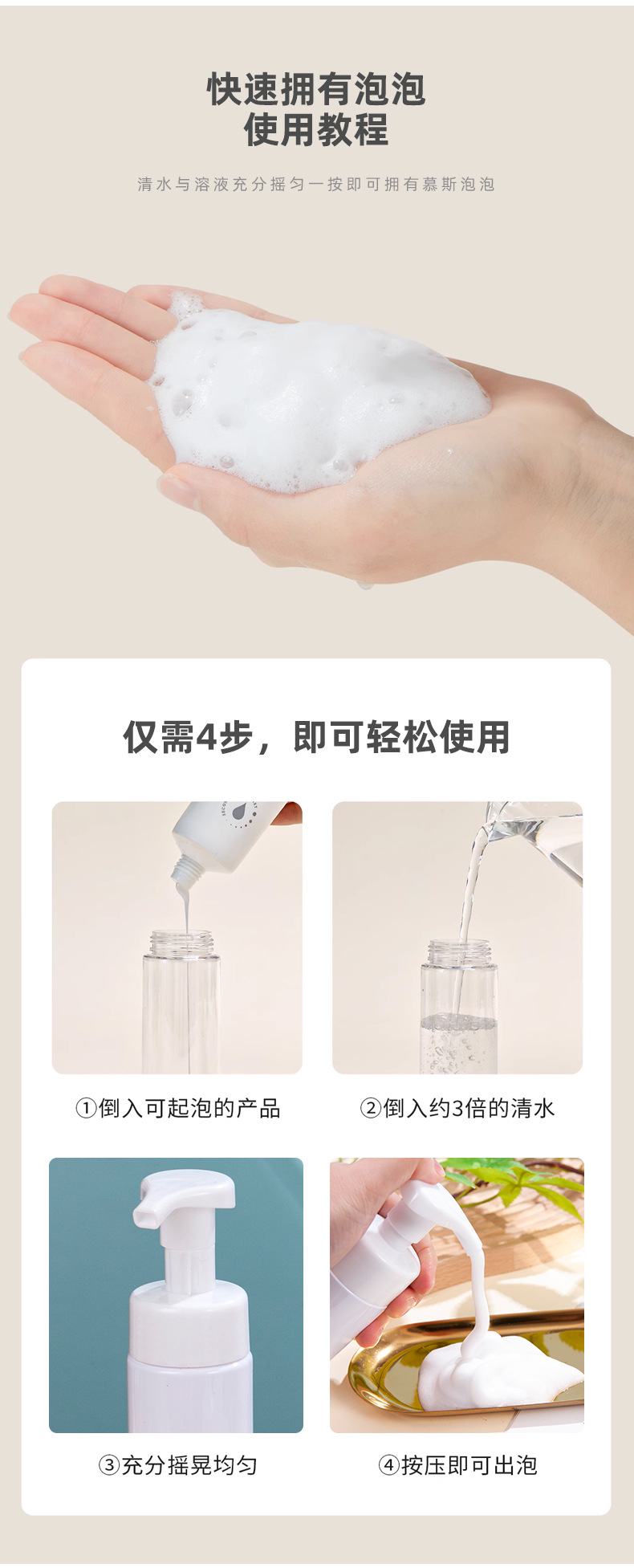 快速拥有泡泡
使用教程

清水与溶液充分摇匀一按即可拥有慕斯泡泡

仅需4步，即可轻松使用

①倒入可起泡的产品

②倒入约3倍的清水

③充分摇晃均匀

④按压即可出泡