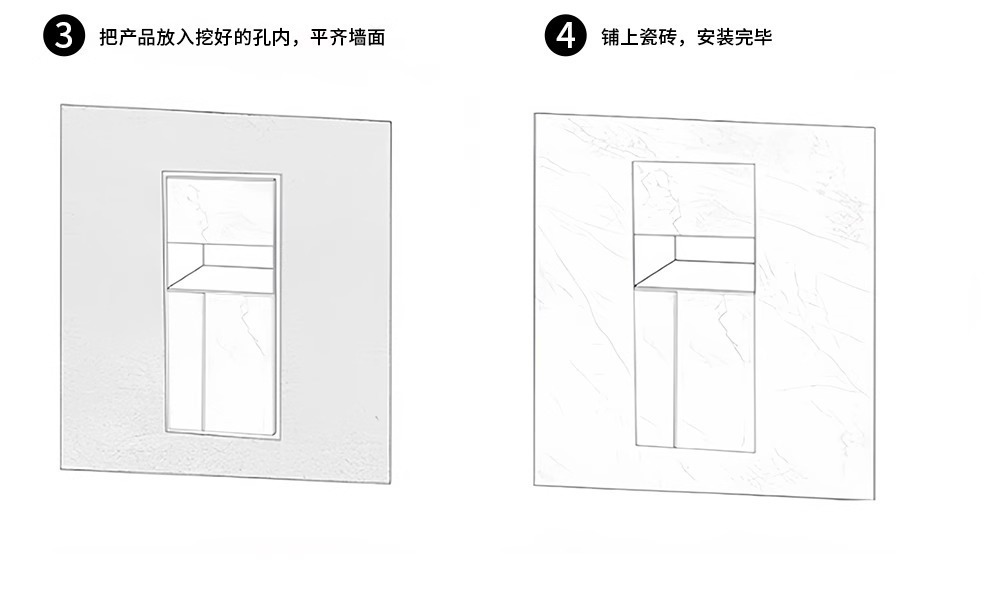 3 把产品放入挖好的孔内，平齐墙面

4 铺上瓷砖，安装完毕