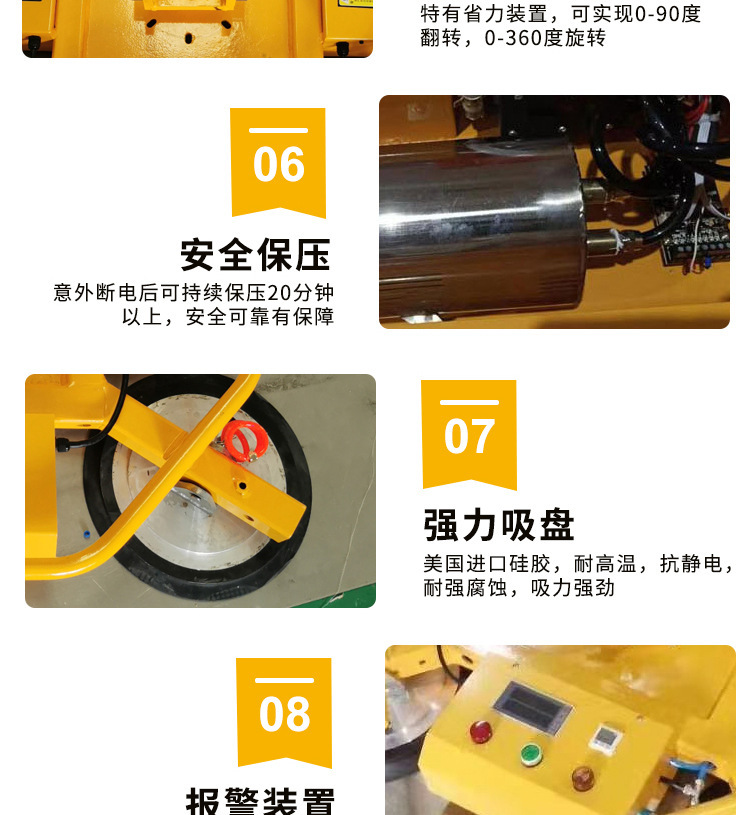 特有省力装置，可实现0-90度翻转，0-360度旋转

06

安全保压

意外断电后可持续保压20分钟以上，安全可靠有保障

07

强力吸盘

美国进口硅胶，耐高温，抗静电，耐强腐蚀，吸力强劲

08

报警装置