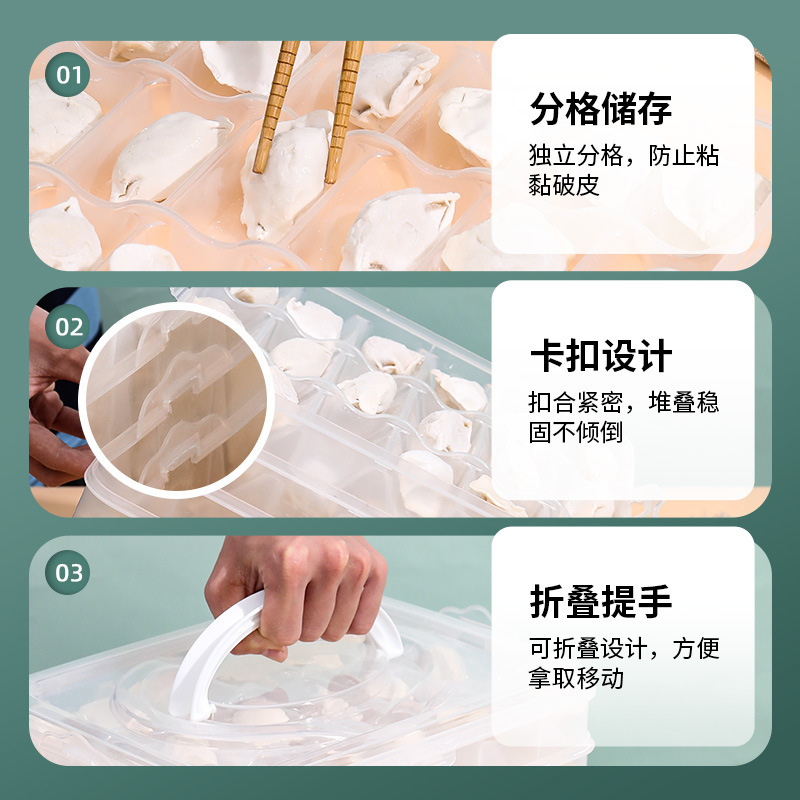 01

分格储存

独立分格，防止粘黏破皮

02

卡扣设计

扣合紧密，堆叠稳固不倾倒

03

折叠提手

可折叠设计，方便拿取移动