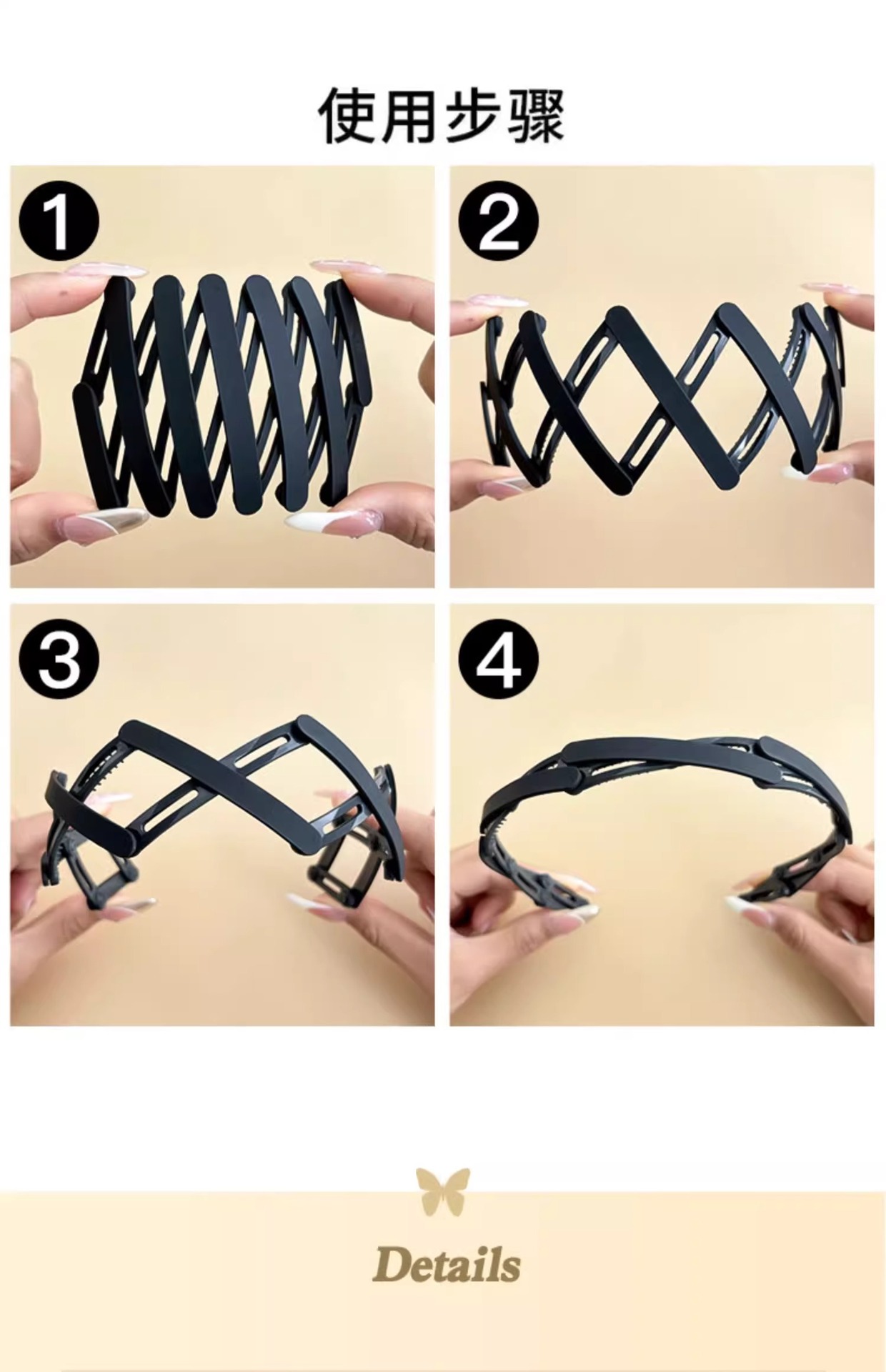 使用步骤

1

2

3

4

Details