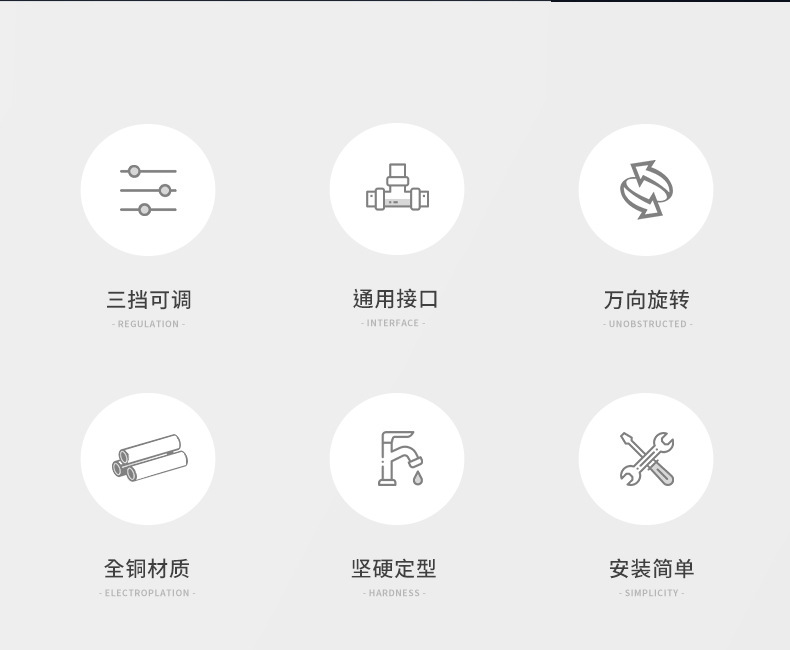 三挡可调
- REGULATION -

通用接口
- INTERFACE -

万向旋转
- UNOBSTRUCTED -

全铜材质
- ELECTROPLATION -

坚硬定型
- HARDNESS -

安装简单
- SIMPLICITY -