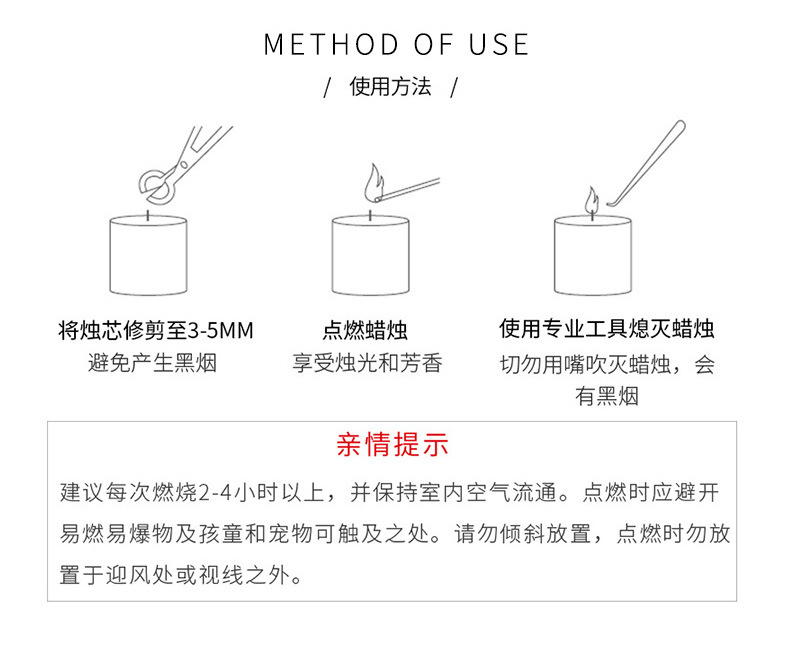 METHOD OF USE

/ 使用方法 /

将烛芯修剪至3-5MM
避免产生黑烟

点燃蜡烛
享受烛光和芳香

使用专业工具熄灭蜡烛
切勿用嘴吹灭蜡烛，会有黑烟

亲情提示

建议每次燃烧2-4小时以上，并保持室内空气流通。点燃时应避开易燃易爆物及孩童和宠物可触及之处。请勿倾斜放置，点燃时勿放置于迎风处或视线之外。