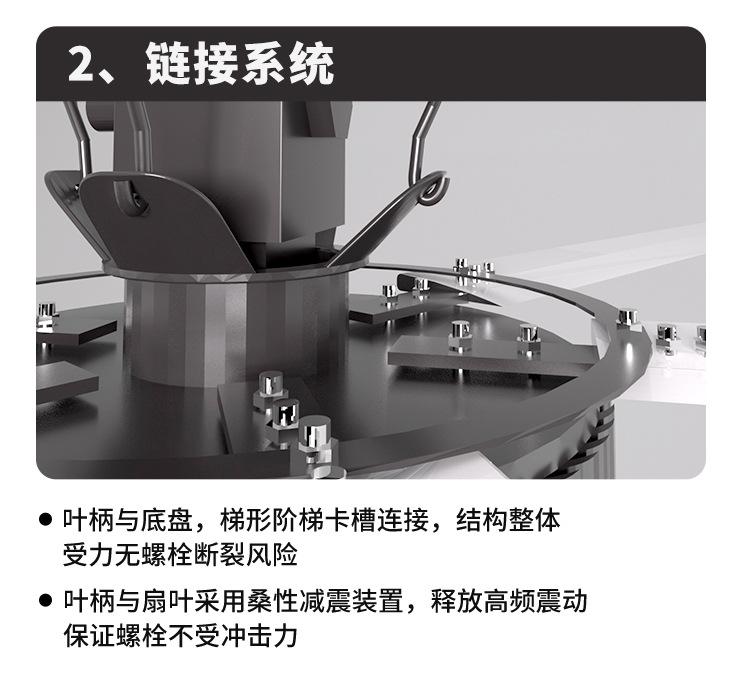 2、链接系统

● 叶柄与底盘，梯形阶梯卡槽连接，结构整体受力无螺栓断裂风险

● 叶柄与扇叶采用桑性减震装置，释放高频震动保证螺栓不受冲击力