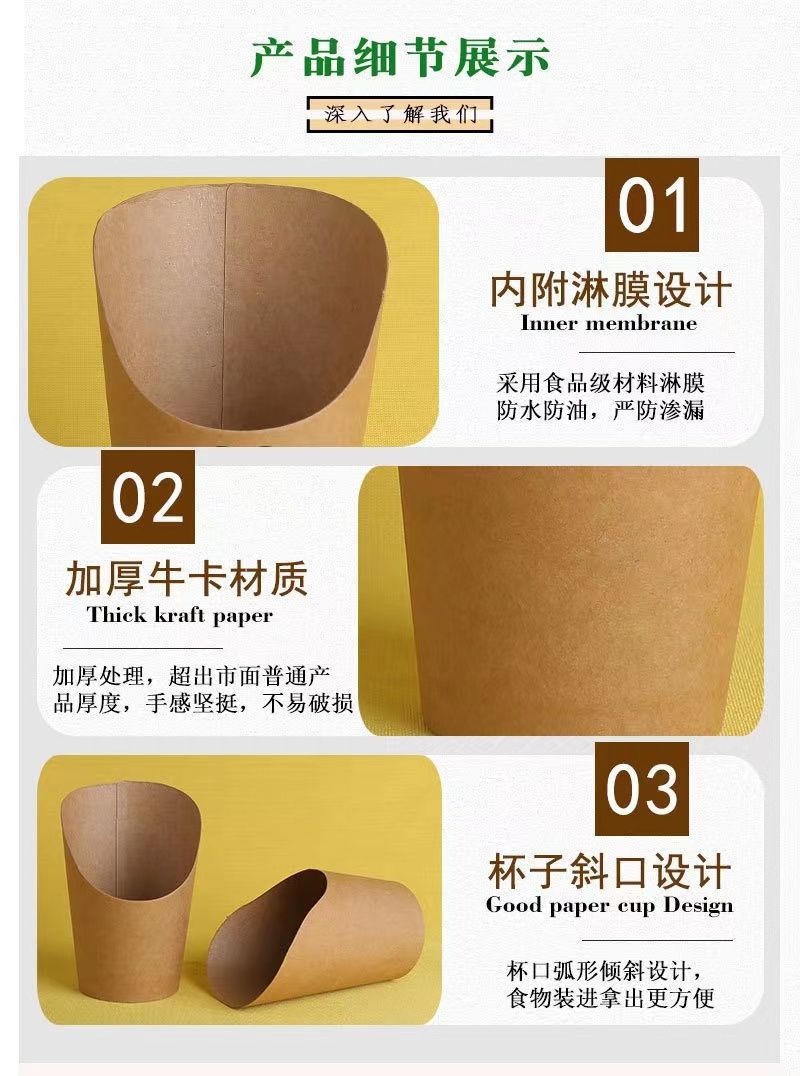 产品细节展示

深入了解我们

01

内附淋膜设计

Inner membrane

采用食品级材料淋膜
防水防油，严防渗漏

02

加厚牛卡材质

Thick kraft paper

加厚处理，超出市面普通产品厚度，手感坚挺，不易破损

03

杯子斜口设计

Good paper cup Design

杯口弧形倾斜设计，
食物装进拿出更方便