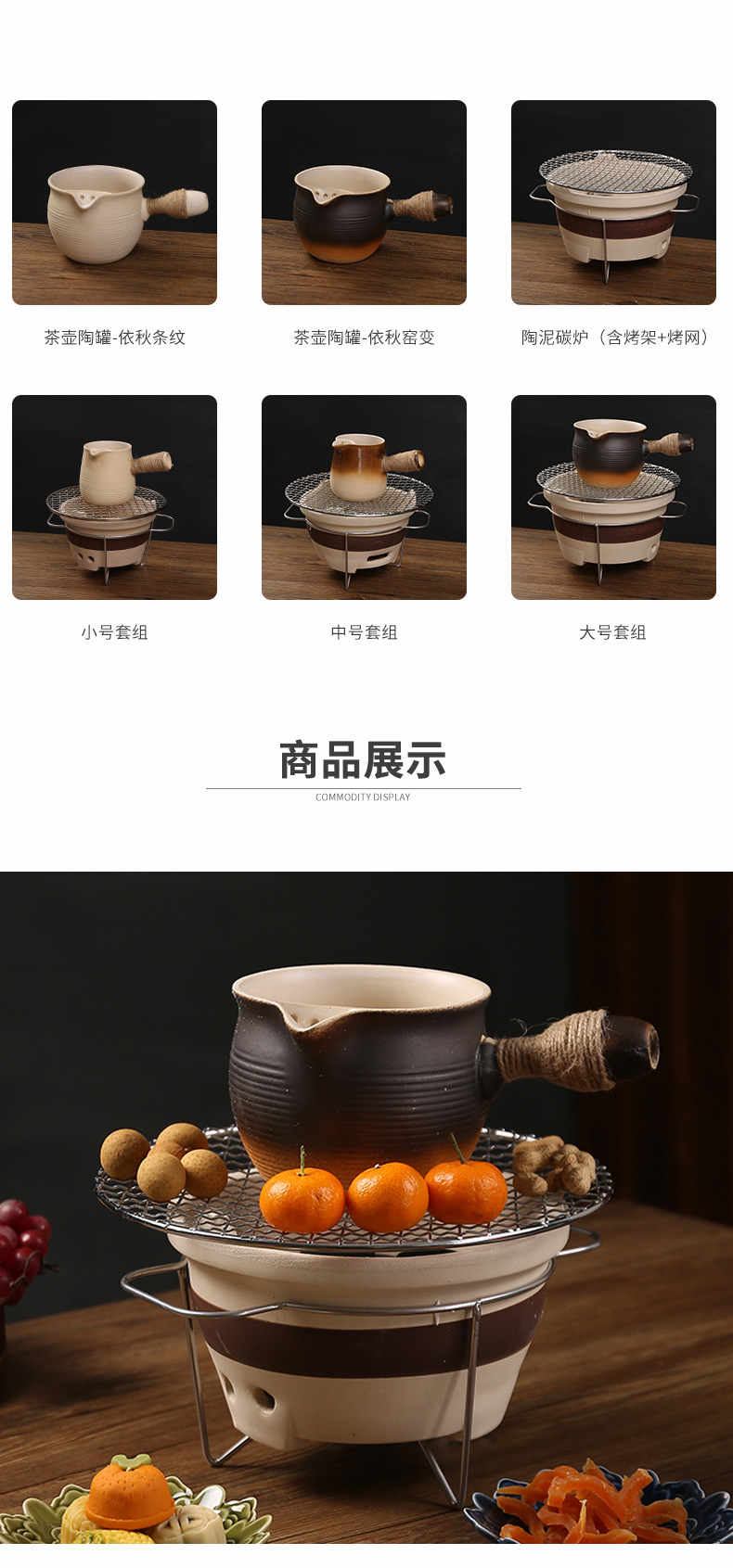 茶壶陶罐-依秋条纹

茶壶陶罐-依秋窑变

陶泥碳炉（含烤架+烤网）

小号套组

中号套组

大号套组

商品展示

COMMODITY DISPLAY