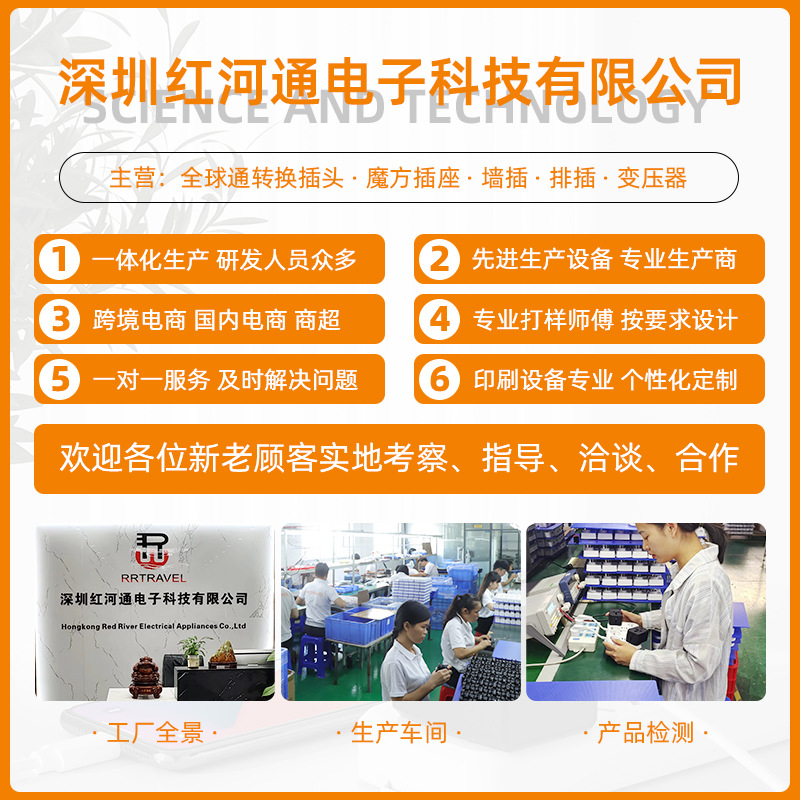 深圳红河通电子科技有限公司
SCIENCE AND TECHNOLOGY

主营：全球通转换插头 · 魔方插座 · 墙插 · 排插 · 变压器

1 一体化生产 研发人员众多

2 先进生产设备 专业生产商

3 跨境电商 国内电商 商超

4 专业打样师傅 按要求设计

5 一对一服务 及时解决问题

6 印刷设备专业 个性化定制

欢迎各位新老顾客实地考察、指导、洽谈、合作

RRTRAVEL
深圳红河通电子科技有限公司
Hongkong Red River Electrical Appliances Co.,Ltd

· 工厂全景 ·

· 生产车间 ·

· 产品检测 ·