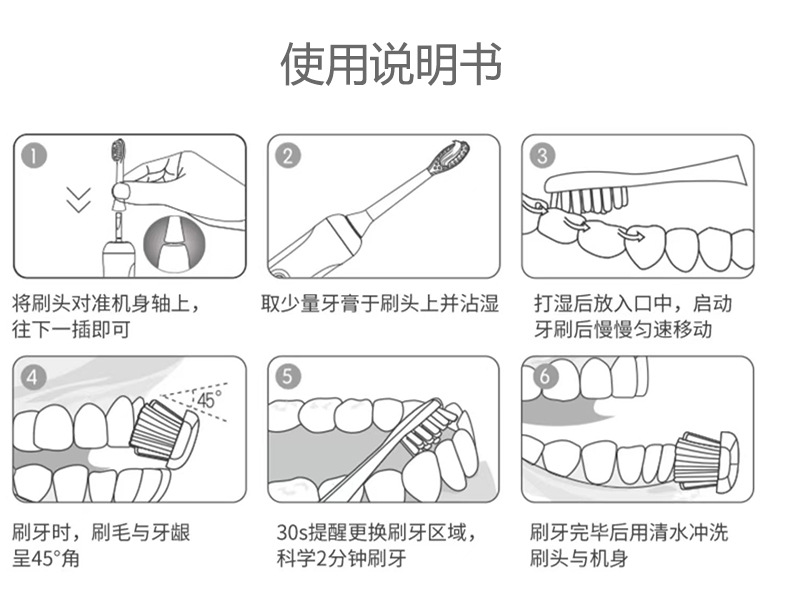 使用说明书

1

将刷头对准机身轴上，往下一插即可

2

取少量牙膏于刷头上并沾湿

3

打湿后放入口中，启动牙刷后慢慢匀速移动

4

45°

刷牙时，刷毛与牙龈呈45°角

5

30s提醒更换刷牙区域，科学2分钟刷牙

6

刷牙完毕后用清水冲洗刷头与机身