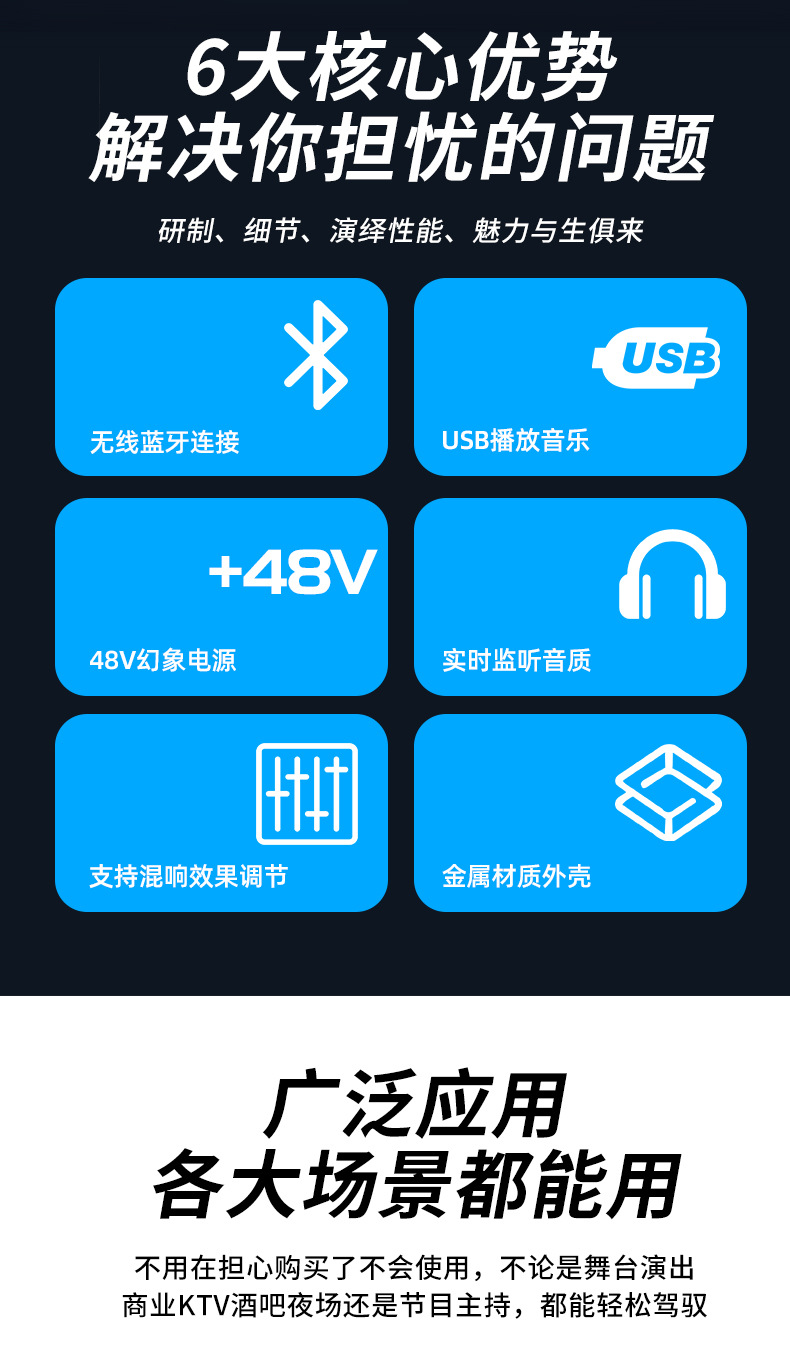 6大核心优势
解决你担忧的问题

研制、细节、演绎性能、魅力与生俱来

无线蓝牙连接

USB

USB播放音乐

+48V

48V幻象电源

实时监听音质

支持混响效果调节

金属材质外壳

广泛应用
各大场景都能用

不用在担心购买了不会使用，不论是舞台演出
商业KTV酒吧夜场还是节目主持，都能轻松驾驭