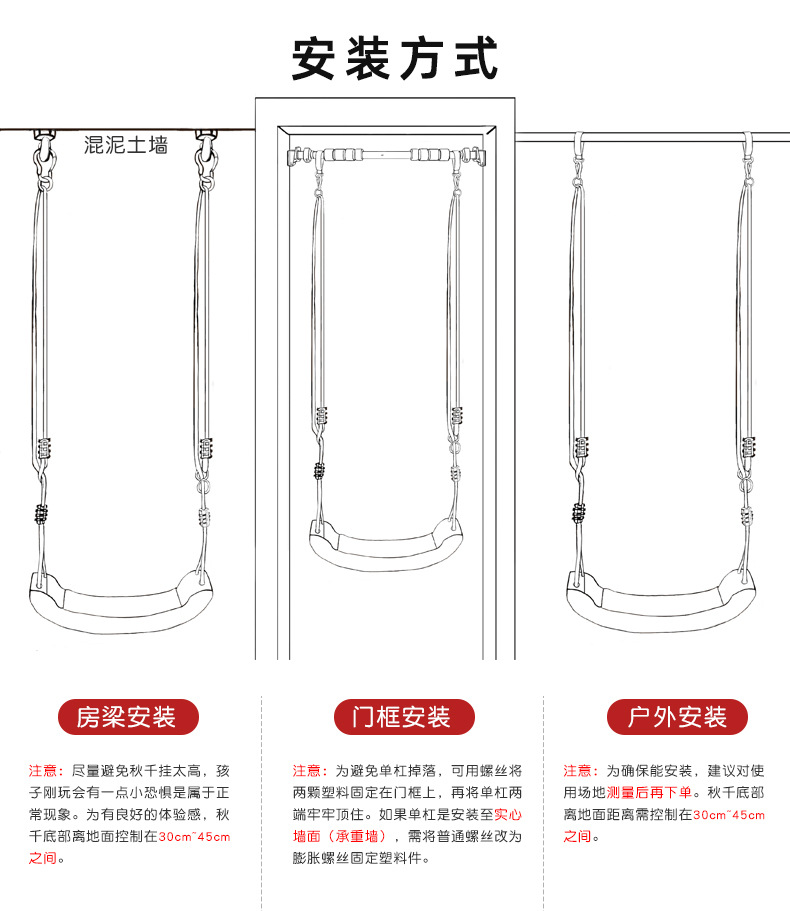 安装方式

混泥土墙

房梁安装

注意：尽量避免秋千挂太高，孩子刚玩会有一点小恐惧是属于正常现象。为有良好的体验感，秋千底部离地面控制在30cm~45cm之间。

门框安装

注意：为避免单杠掉落，可用螺丝将两颗塑料固定在门框上，再将单杠两端牢牢顶住。如果单杠是安装至实心墙面（承重墙），需将普通螺丝改为膨胀螺丝固定塑料件。

户外安装

注意：为确保能安装，建议对使用场地测量后再下单。秋千底部离地面距离需控制在30cm~45cm之间。