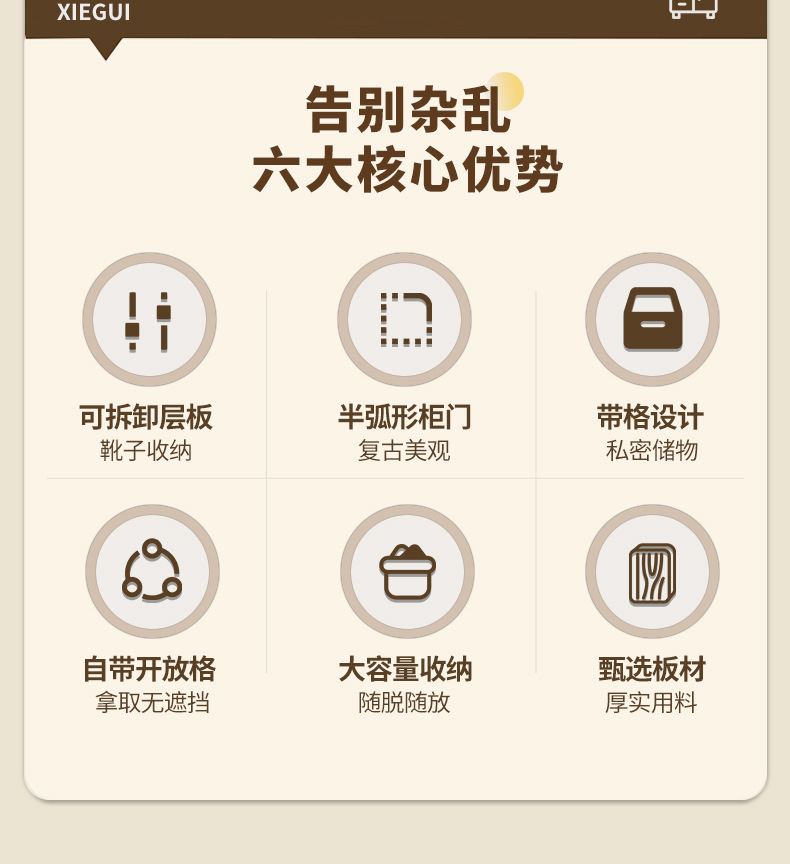 XIEGUI

告别杂乱
六大核心优势

可拆卸层板
靴子收纳

半弧形柜门
复古美观

带格设计
私密储物

自带开放格
拿取无遮挡

大容量收纳
随脱随放

甄选板材
厚实用料