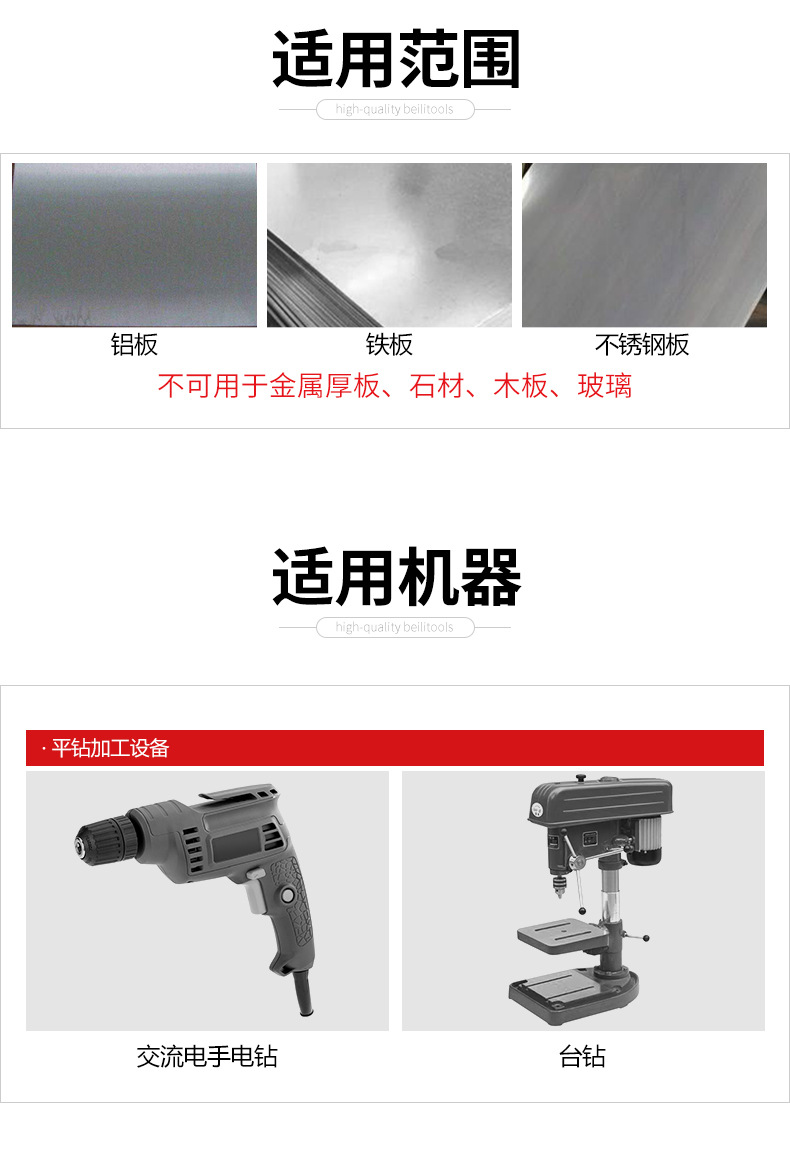 适用范围

high-quality beilitools

铝板

铁板

不锈钢板

不可用于金属厚板、石材、木板、玻璃

适用机器

high-quality beilitools

· 平钻加工设备

交流电手电钻

台钻