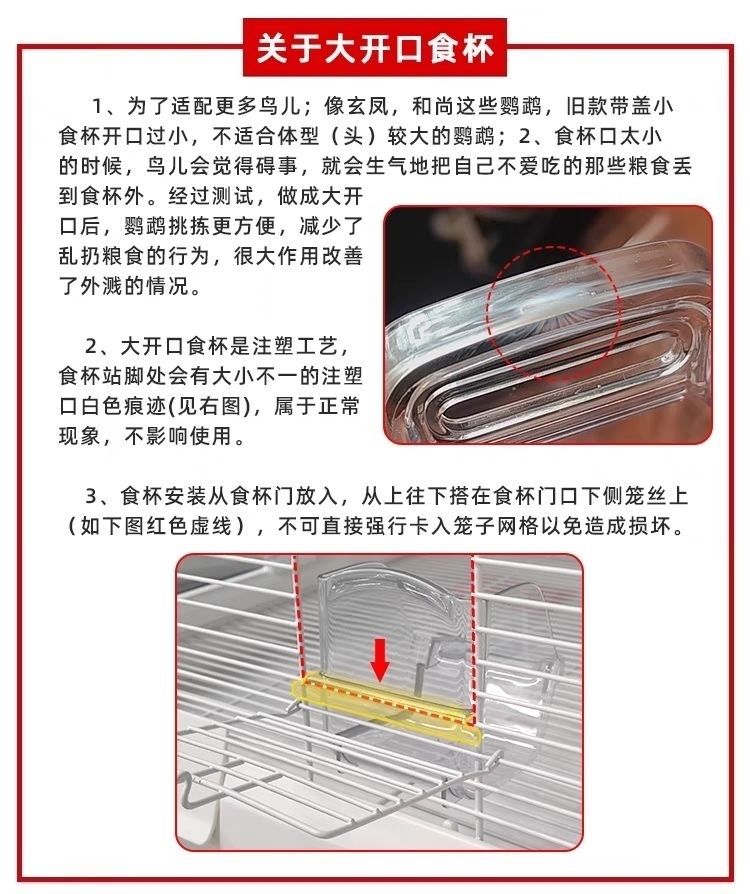 关于大开口食杯

1、为了适配更多鸟儿；像玄凤，和尚这些鹦鹉，旧款带盖小食杯开口过小，不适合体型（头）较大的鹦鹉；2、食杯口太小的时候，鸟儿会觉得碍事，就会生气地把自己不爱吃的那些粮食丢到食杯外。经过测试，做成大开口后，鹦鹉挑拣更方便，减少了乱扔粮食的行为，很大作用改善了外溅的情况。

2、大开口食杯是注塑工艺，食杯站脚处会有大小不一的注塑口白色痕迹(见右图)，属于正常现象，不影响使用。

3、食杯安装从食杯门放入，从上往下搭在食杯门口下侧笼丝上（如下图红色虚线），不可直接强行卡入笼子网格以免造成损坏。