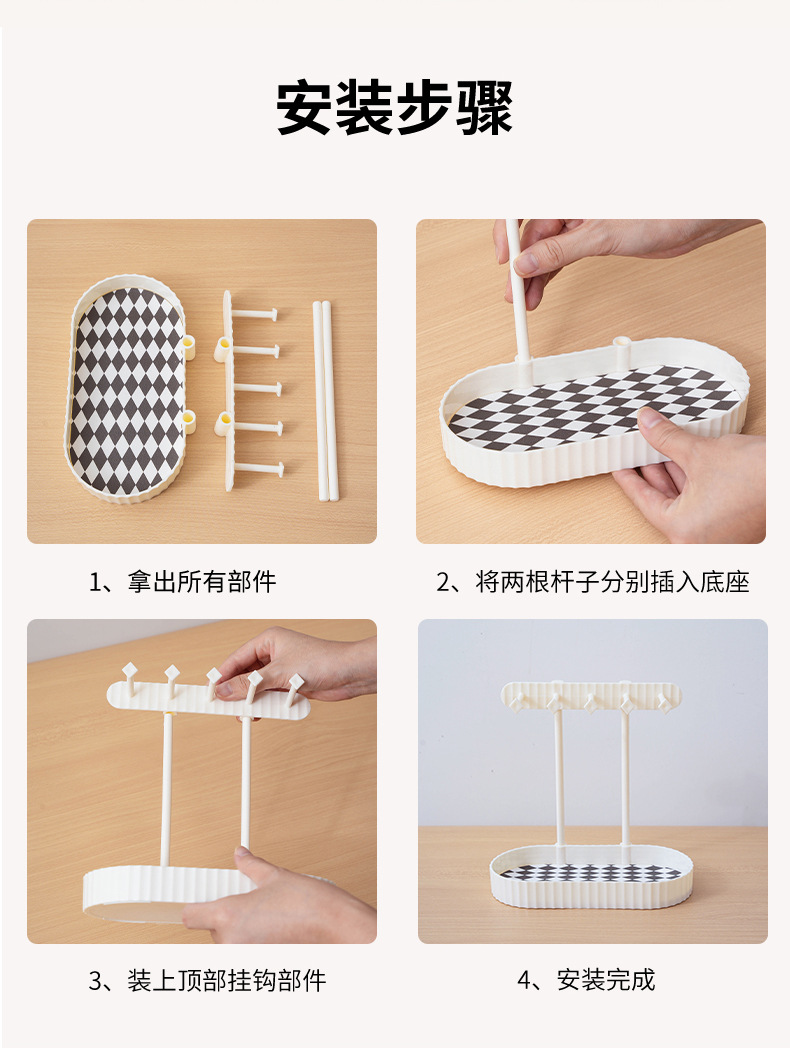 安装步骤

1、拿出所有部件

2、将两根杆子分别插入底座

3、装上顶部挂钩部件

4、安装完成