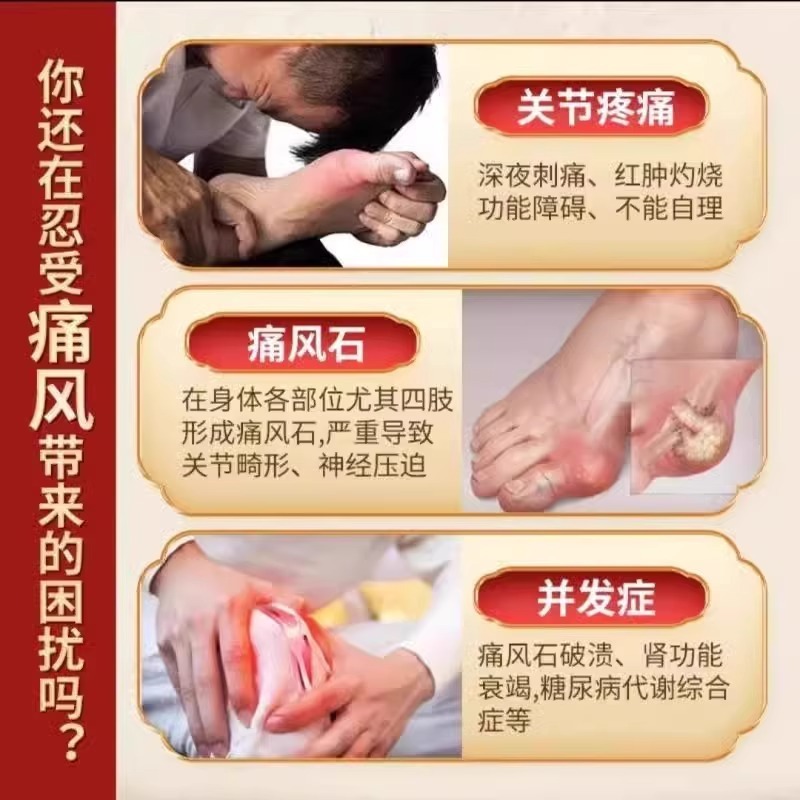 你还在忍受痛风带来的困扰吗？

关节疼痛

深夜刺痛、红肿灼烧
功能障碍、不能自理

痛风石

在身体各部位尤其四肢形成痛风石，严重导致关节畸形、神经压迫

并发症

痛风石破溃、肾功能衰竭，糖尿病代谢综合症等