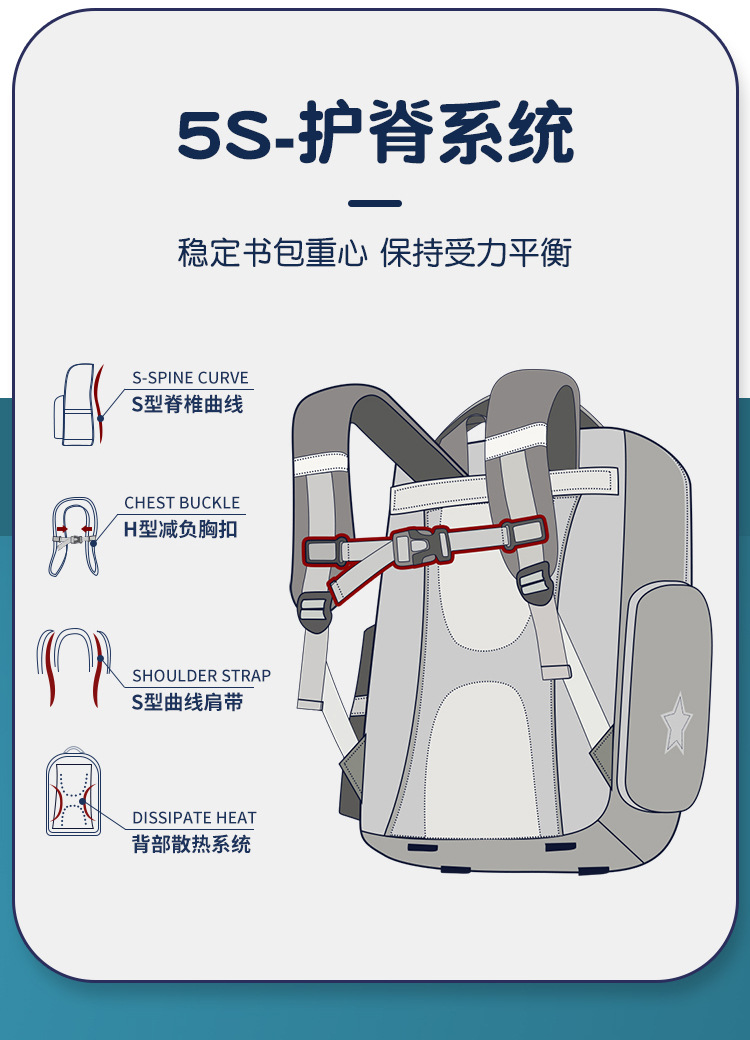 5S-护脊系统

稳定书包重心 保持受力平衡

S-SPINE CURVE
S型脊椎曲线

CHEST BUCKLE
H型减负胸扣

SHOULDER STRAP
S型曲线肩带

DISSIPATE HEAT
背部散热系统