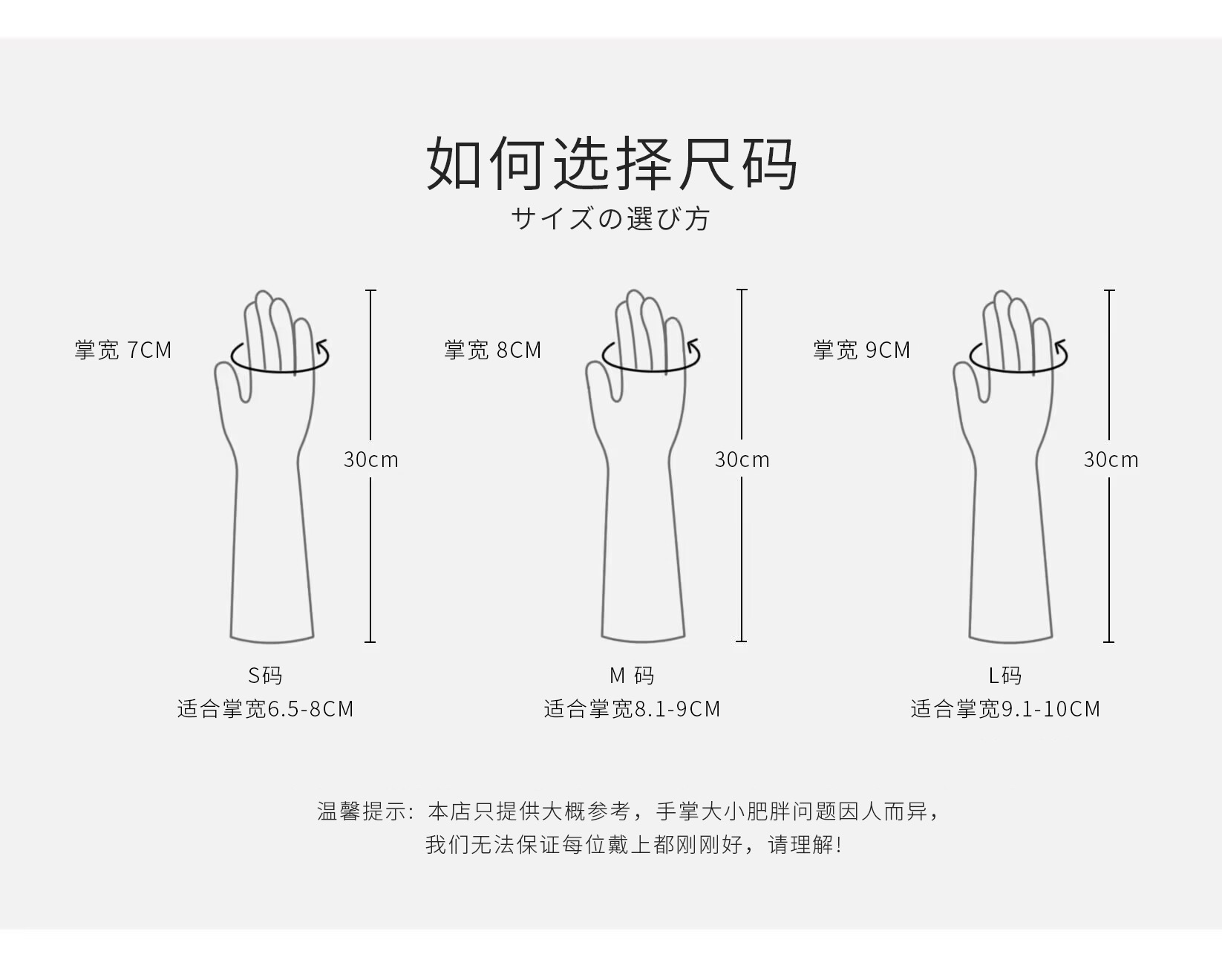 如何选择尺码
サイズの選び方

掌宽 7CM

30cm

S码
适合掌宽6.5-8CM

掌宽 8CM

30cm

M 码
适合掌宽8.1-9CM

掌宽 9CM

30cm

L码
适合掌宽9.1-10CM

温馨提示：本店只提供大概参考，手掌大小肥胖问题因人而异，
我们无法保证每位戴上都刚刚好，请理解！