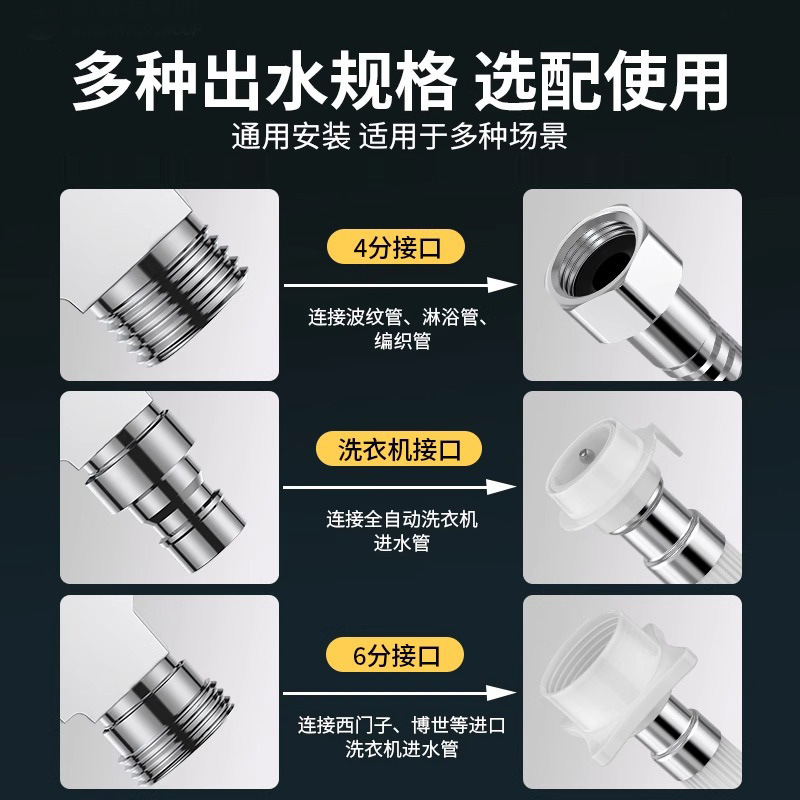 多种出水规格 选配使用

通用安装 适用于多种场景

4分接口

连接波纹管、淋浴管、编织管

洗衣机接口

连接全自动洗衣机进水管

6分接口

连接西门子、博世等进口洗衣机进水管