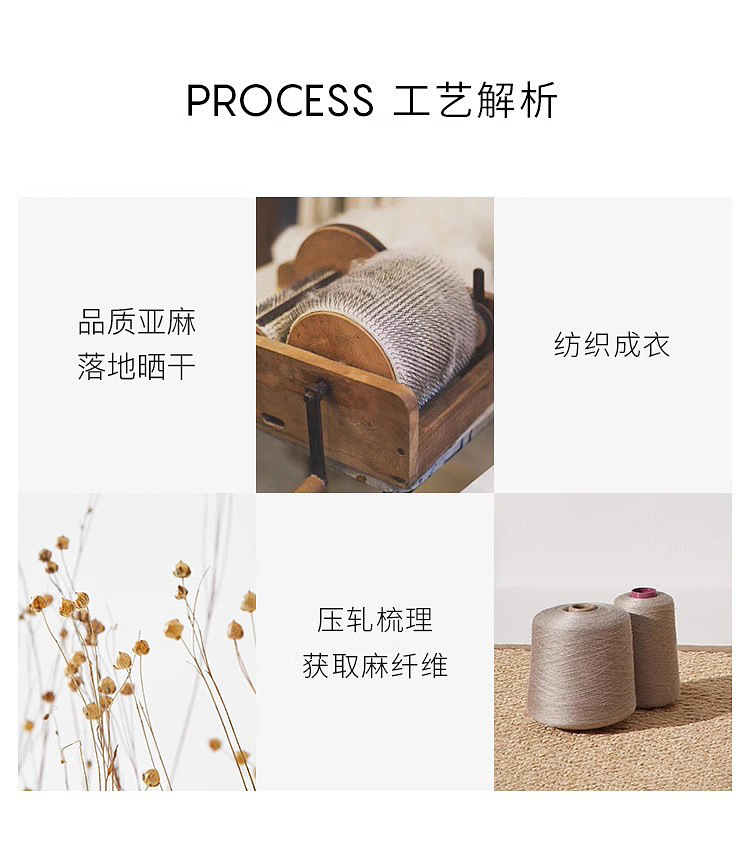 PROCESS 工艺解析

品质亚麻
落地晒干

纺织成衣

压轧梳理
获取麻纤维