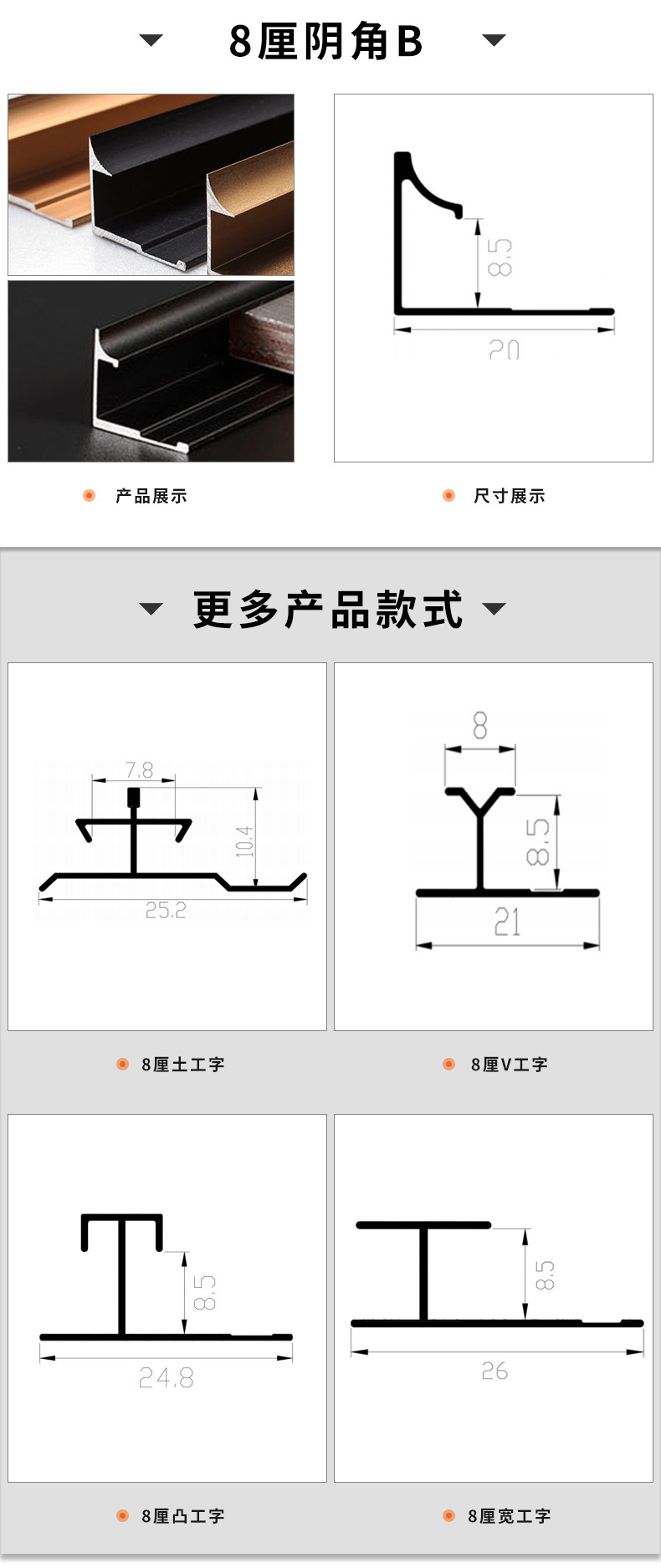 8厘阴角B

8.5
20

产品展示

尺寸展示

更多产品款式

7.8
10.4
25.2

8
8.5
21

8厘土工字

8厘V工字

8.5
24.8

8.5
26

8厘凸工字

8厘宽工字