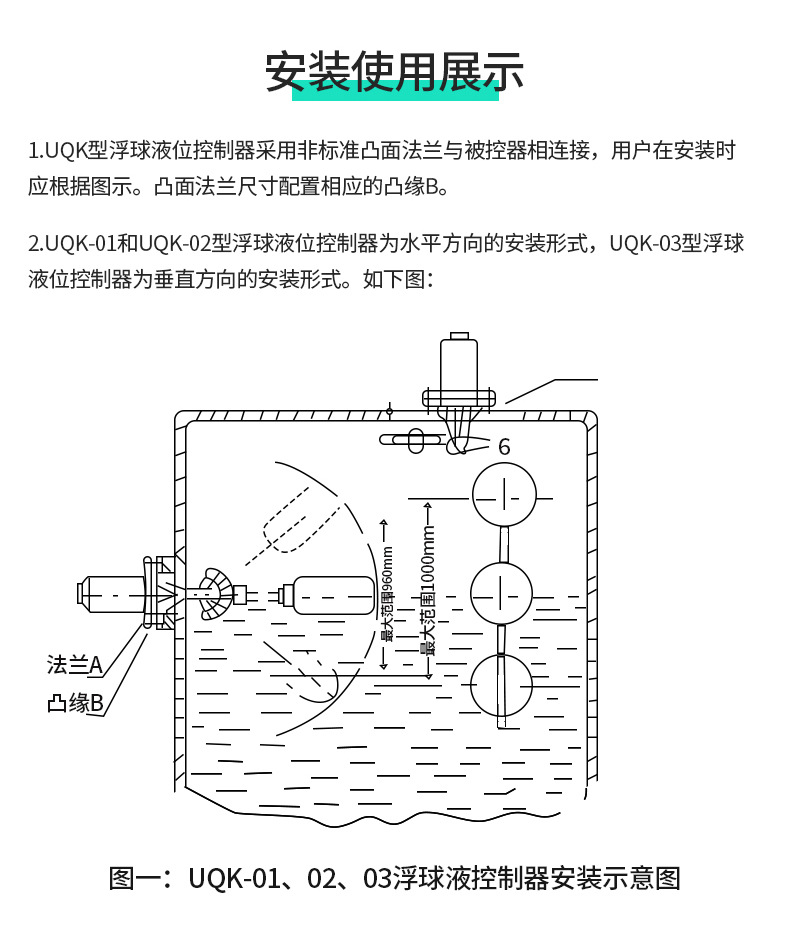 安装使用展示

1.UQK型浮球液位控制器采用非标准凸面法兰与被控器相连接，用户在安装时应根据图示。凸面法兰尺寸配置相应的凸缘B。

2.UQK-01和UQK-02型浮球液位控制器为水平方向的安装形式，UQK-03型浮球液位控制器为垂直方向的安装形式。如下图：

6

最大范围960mm

最大范围1000mm

法兰A

凸缘B

图一：UQK-01、02、03浮球液控制器安装示意图