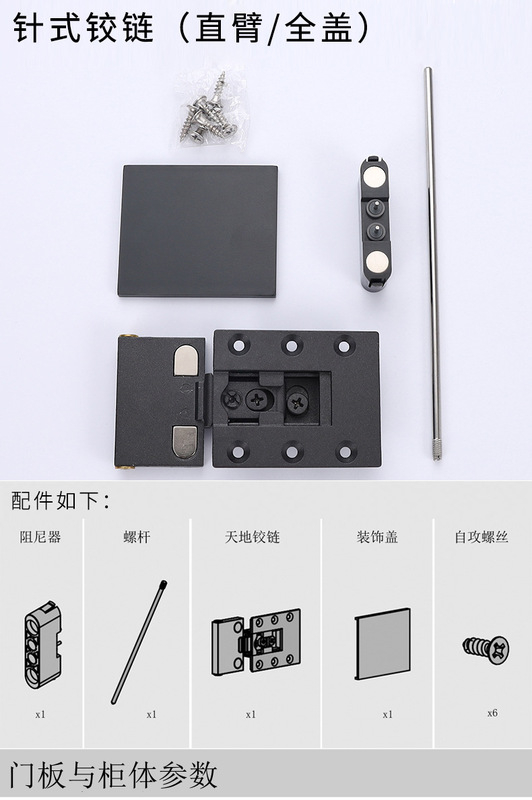 针式铰链（直臂/全盖）

配件如下：

| 阻尼器 | 螺杆 | 天地铰链 | 装饰盖 | 自攻螺丝 |
|---|---|---|---|---|
| x1 | x1 | x1 | x1 | x6 |

门板与柜体参数