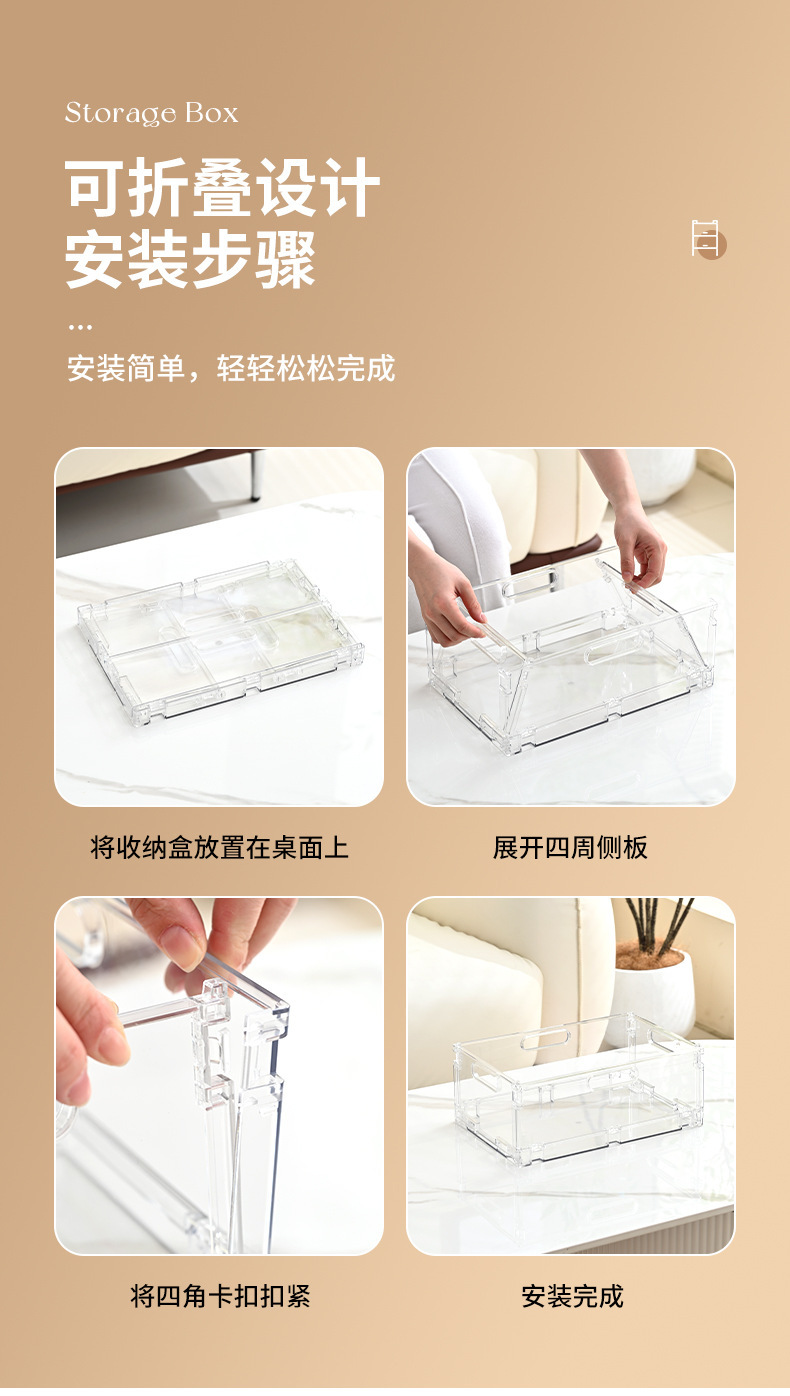 Storage Box

可折叠设计
安装步骤

...

安装简单，轻轻松松完成

将收纳盒放置在桌面上

展开四周侧板

将四角卡扣扣紧

安装完成