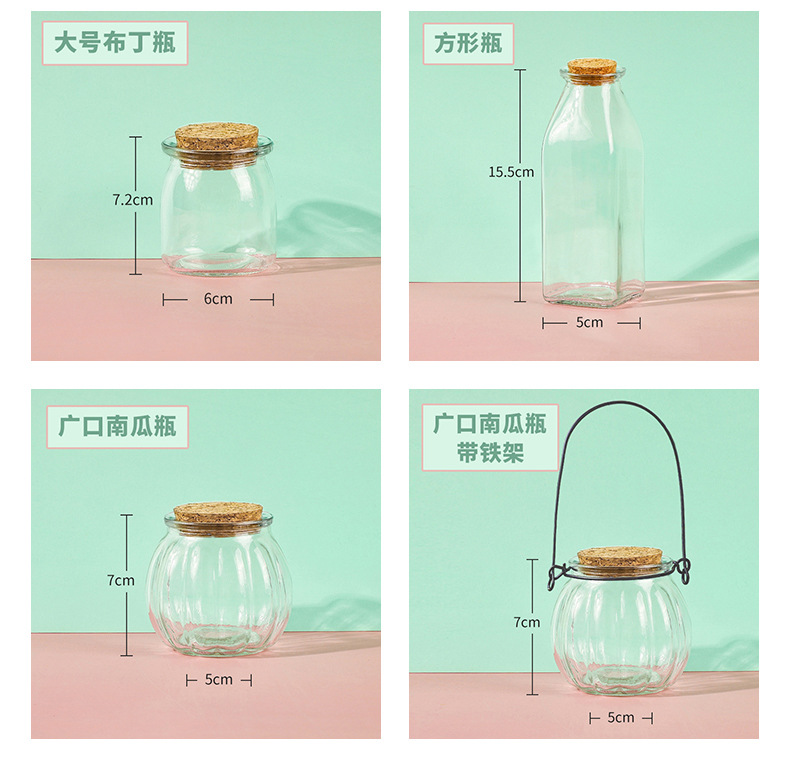 大号布丁瓶

7.2cm

6cm

方形瓶

15.5cm

5cm

广口南瓜瓶

7cm

5cm

广口南瓜瓶
带铁架

7cm

5cm