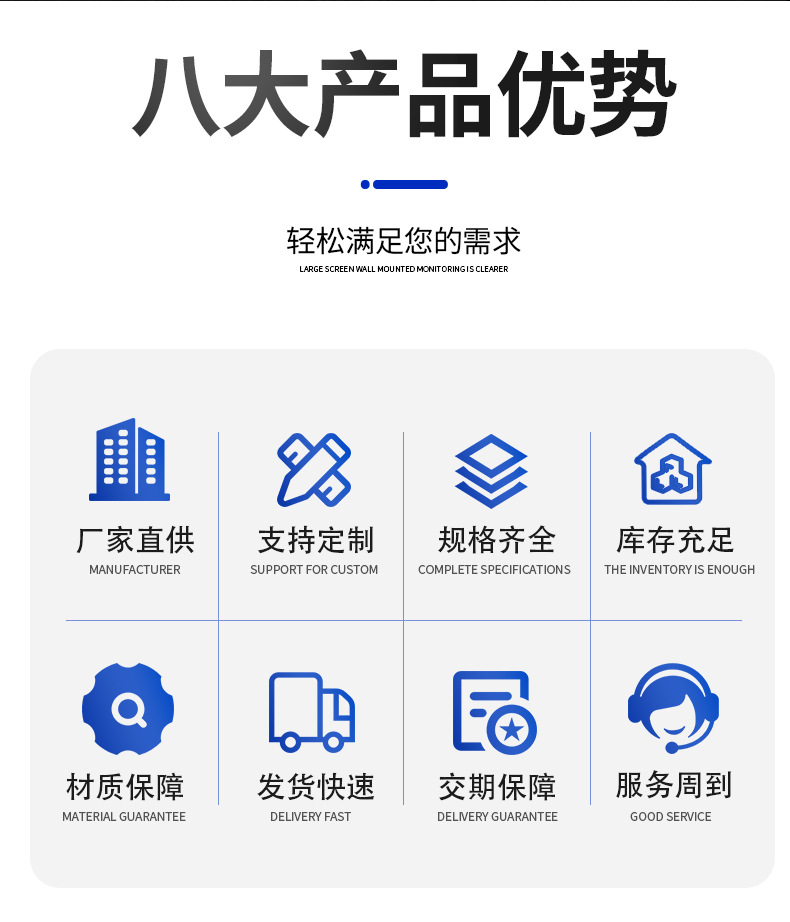 八大产品优势

轻松满足您的需求
LARGE SCREEN WALL MOUNTED MONITORING IS CLEARER

厂家直供
MANUFACTURER

支持定制
SUPPORT FOR CUSTOM

规格齐全
COMPLETE SPECIFICATIONS

库存充足
THE INVENTORY IS ENOUGH

材质保障
MATERIAL GUARANTEE

发货快速
DELIVERY FAST

交期保障
DELIVERY GUARANTEE

服务周到
GOOD SERVICE