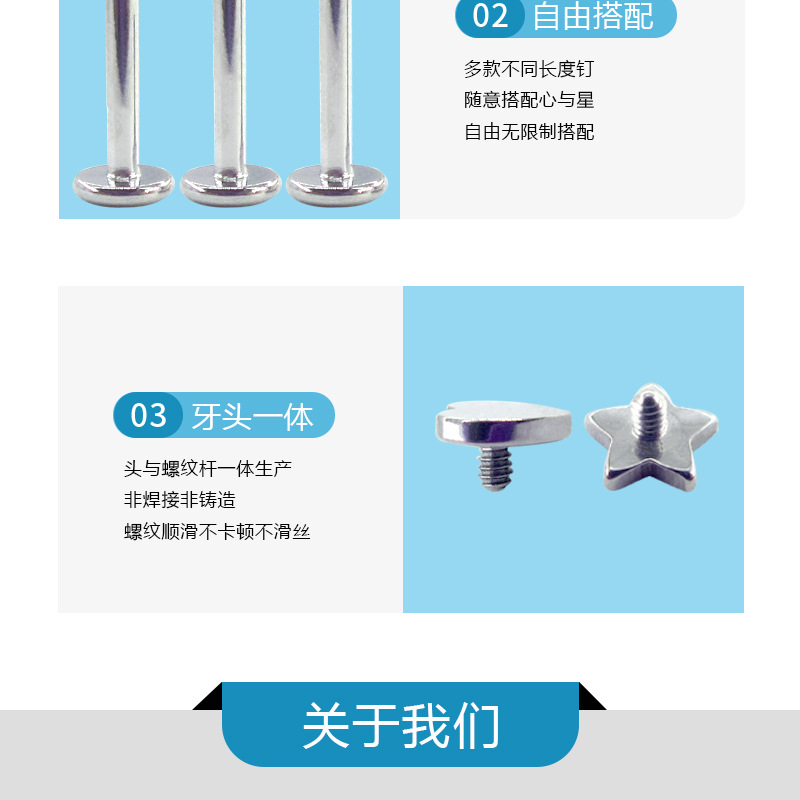 02 自由搭配

多款不同长度钉
随意搭配心与星
自由无限制搭配

03 牙头一体

头与螺纹杆一体生产
非焊接非铸造
螺纹顺滑不卡顿不滑丝

关于我们